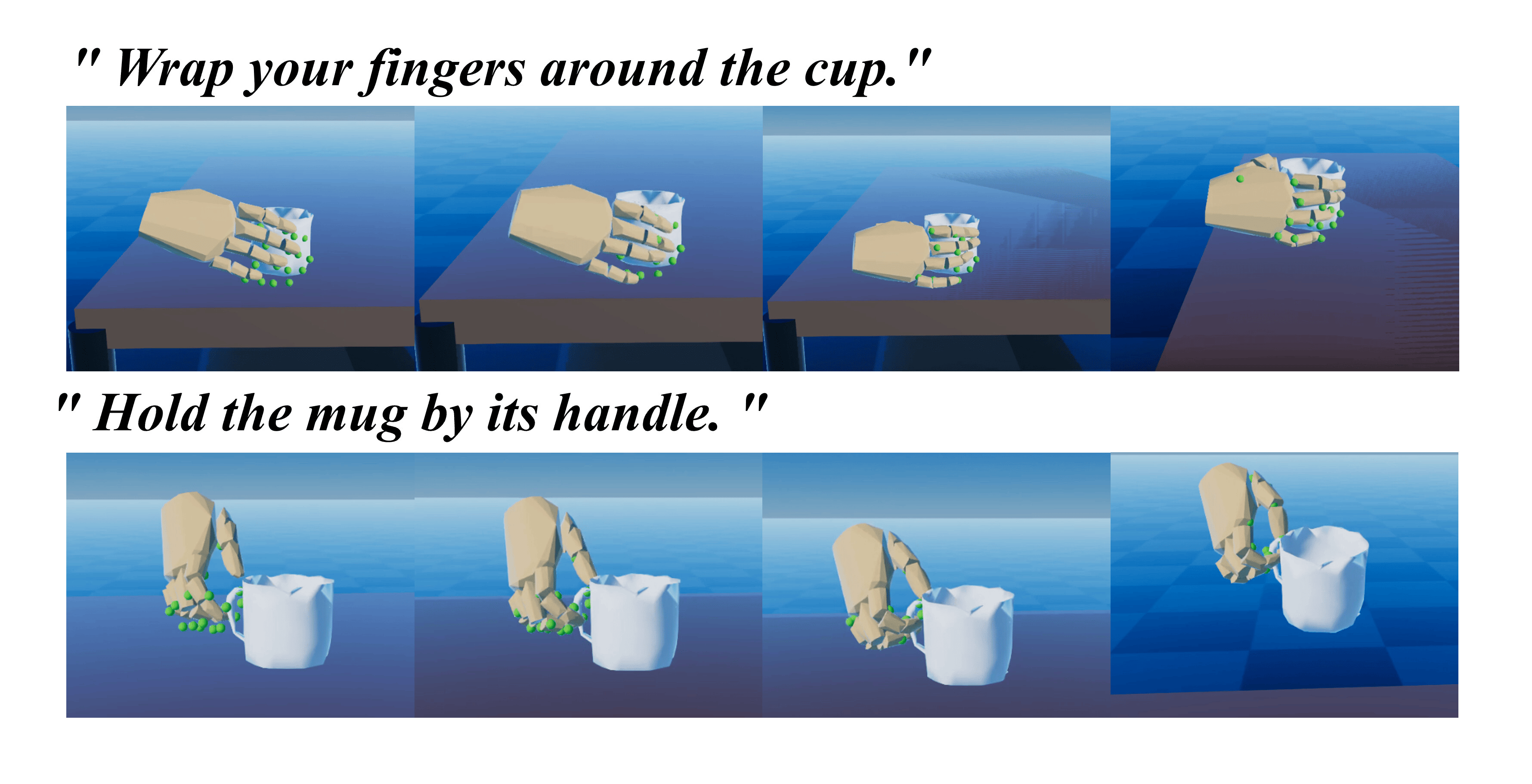 " Wrap your fingers around the cup."

" Hold the mug by its handle. "