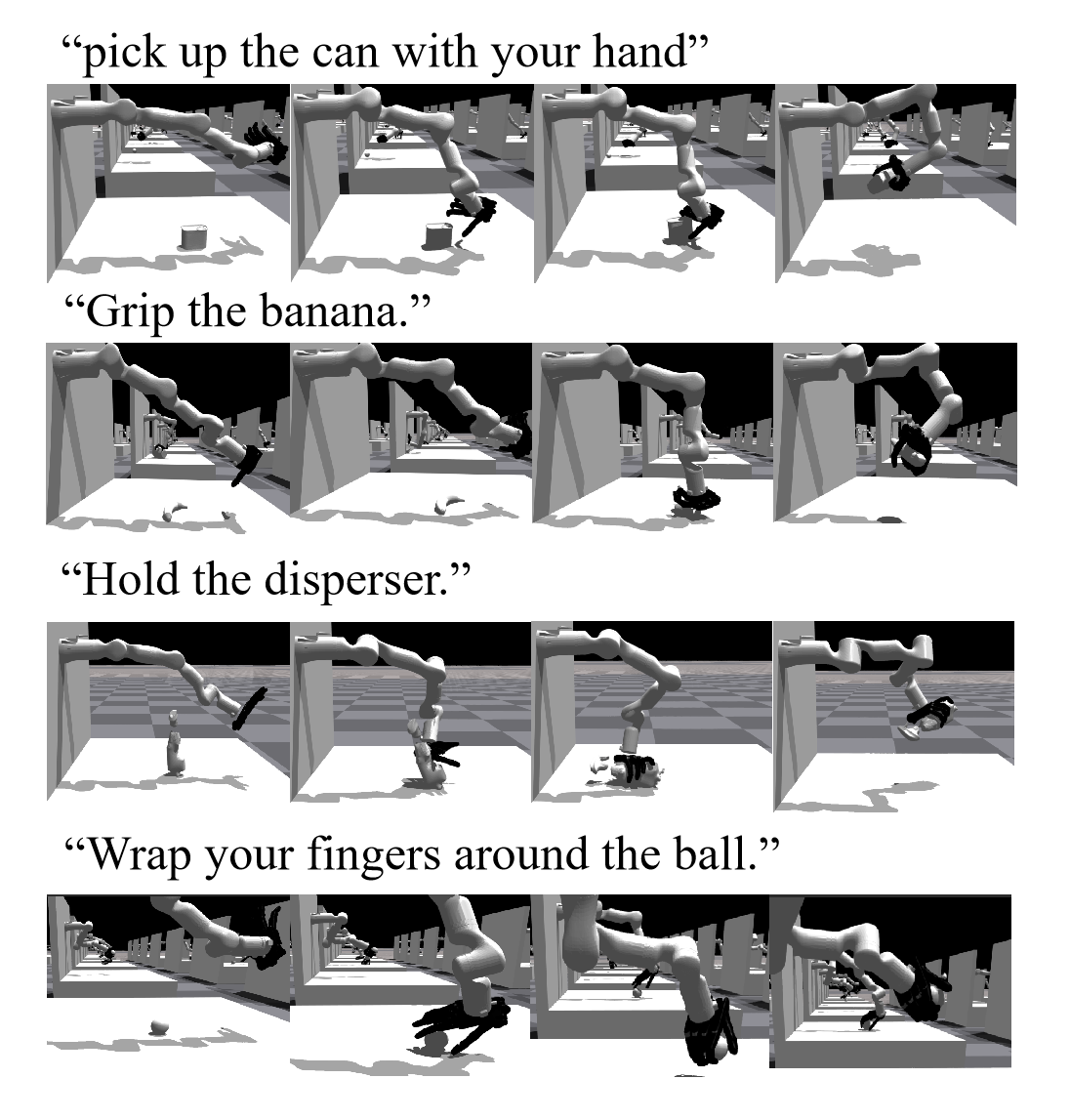 “pick up the can with your hand”

“Grip the banana.”

“Hold the disperser.”

“Wrap your fingers around the ball.”