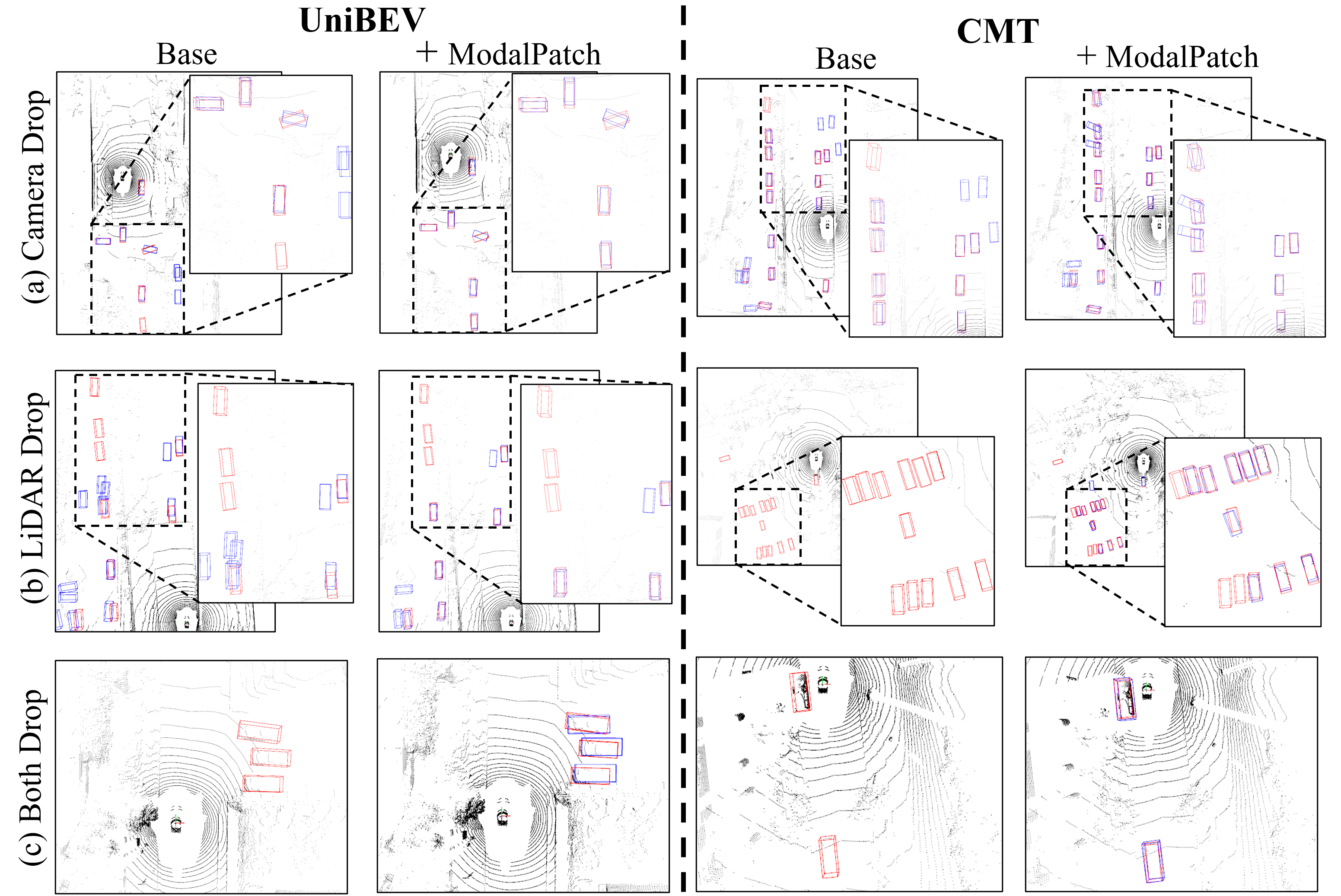 UniBEV

Base

+ ModalPatch

CMT

Base

+ ModalPatch

(a) Camera Drop

(b) LiDAR Drop

(c) Both Drop