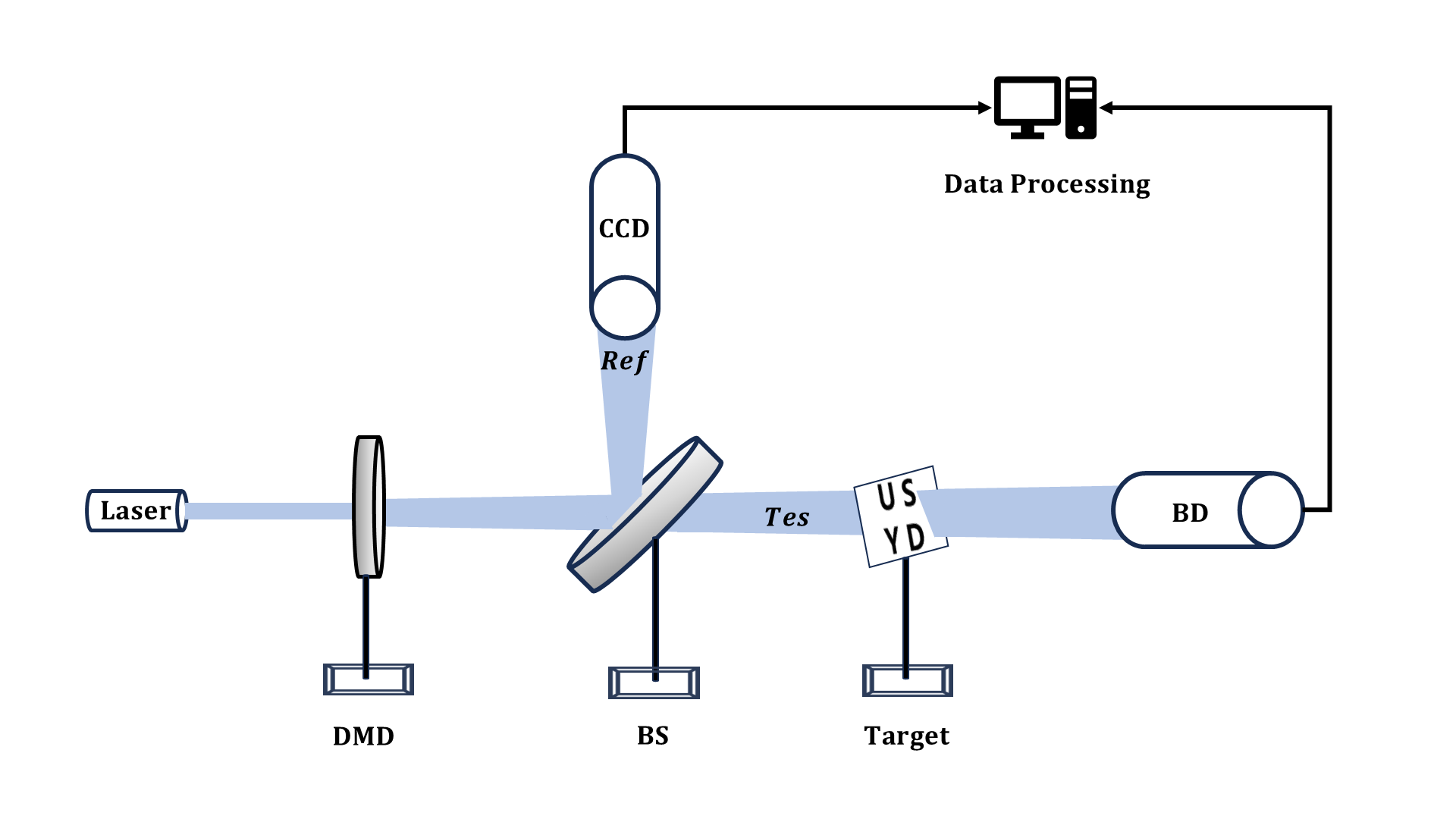 Data Processing

CCD

Ref

Laser

Tes

US
YD

BD

DMD

BS

Target