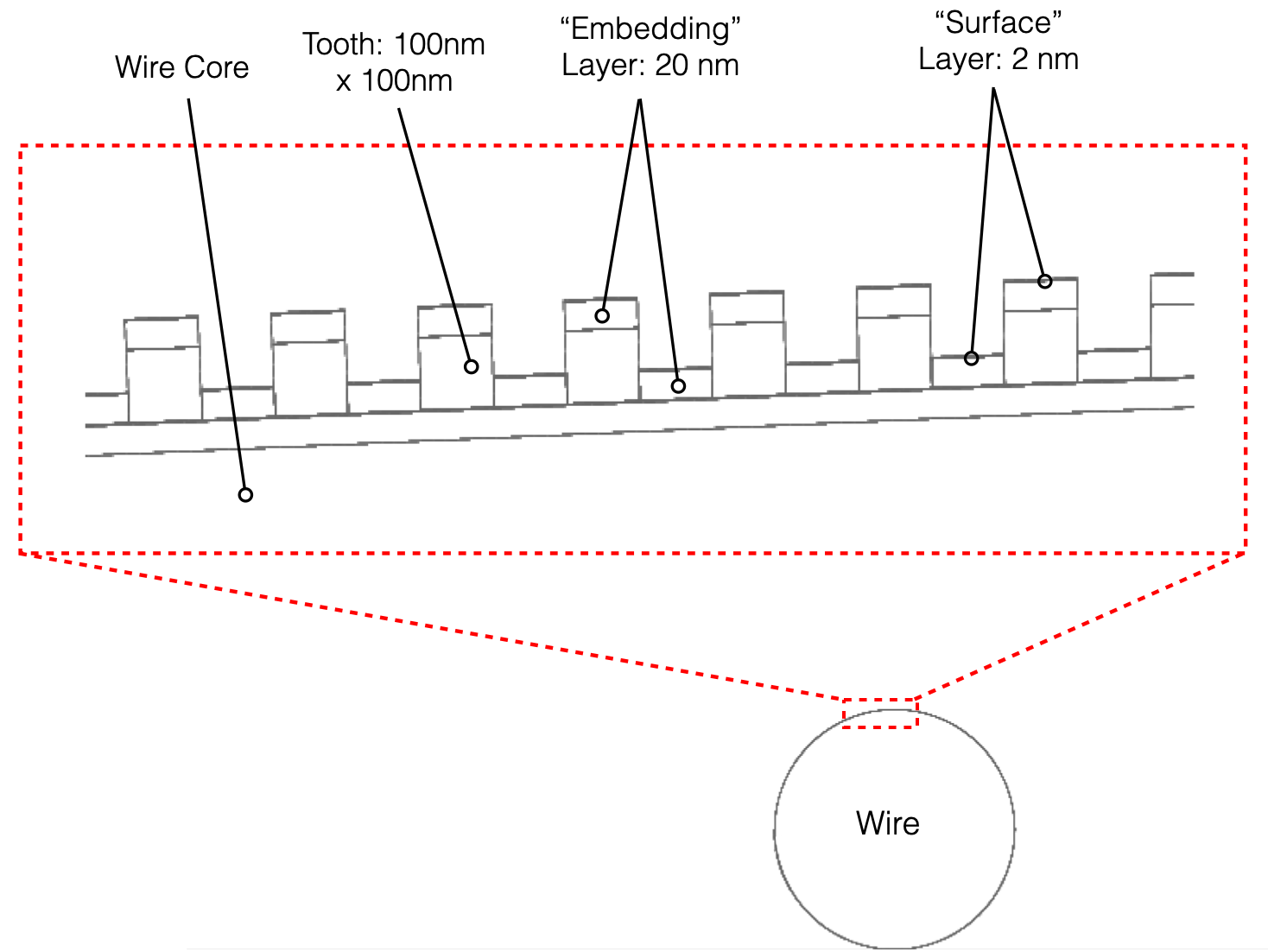 Wire Core

Tooth: 100nm x 100nm

“Embedding” Layer: 20 nm

“Surface” Layer: 2 nm

Wire