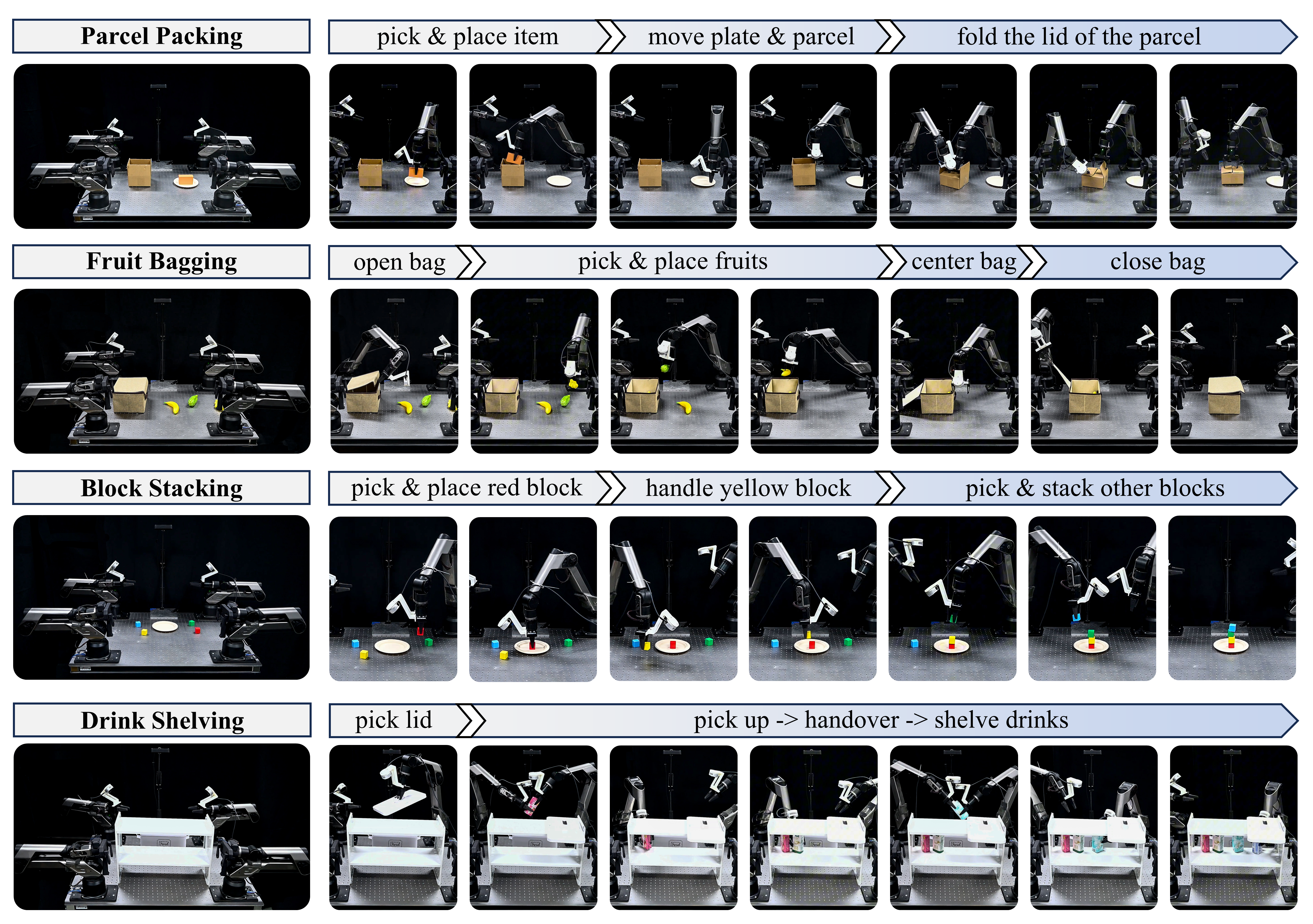 Parcel Packing

pick & place item

move plate & parcel

fold the lid of the parcel

Fruit Bagging

open bag

pick & place fruits

center bag

close bag

Block Stacking

pick & place red block

handle yellow block

pick & stack other blocks

Drink Shelving

pick lid

pick up -> handover -> shelve drinks