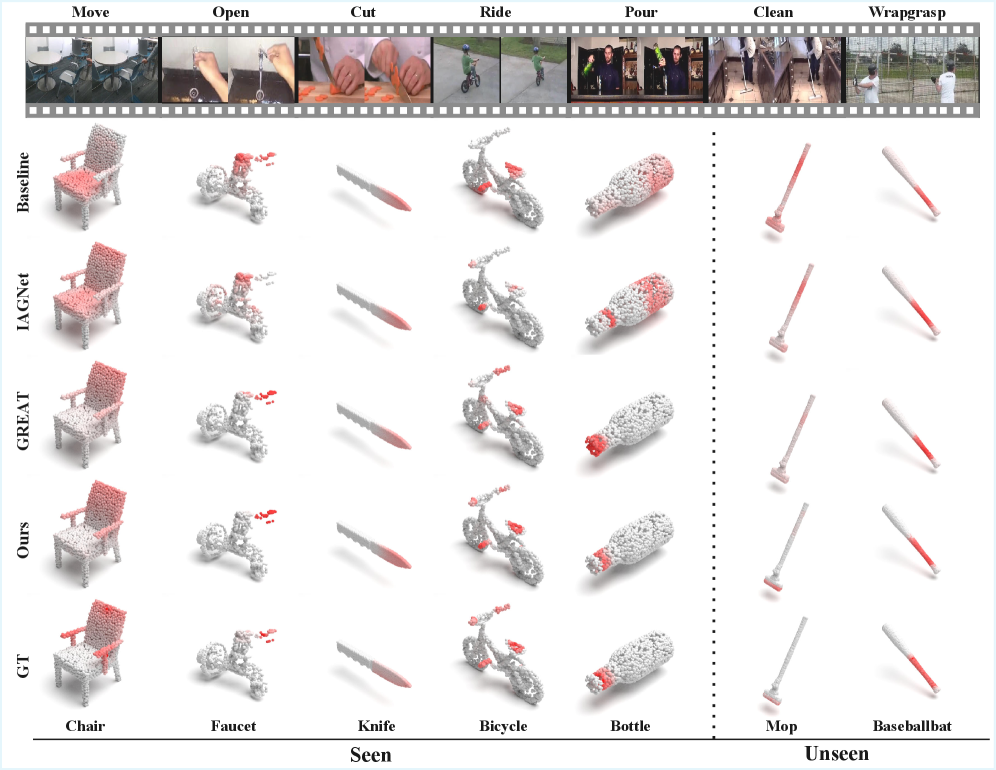 Move Open Cut Ride Pour Clean Wrapgrasp

Baseline

IAGNet

GREAT

Ours

GT

Chair Faucet Knife Bicycle Bottle Mop Baseballbat

Seen Unseen