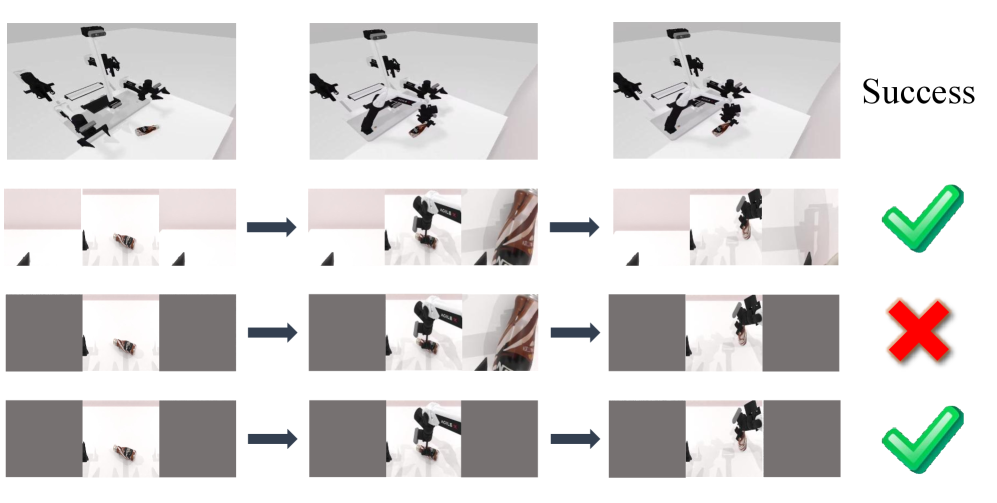 Success