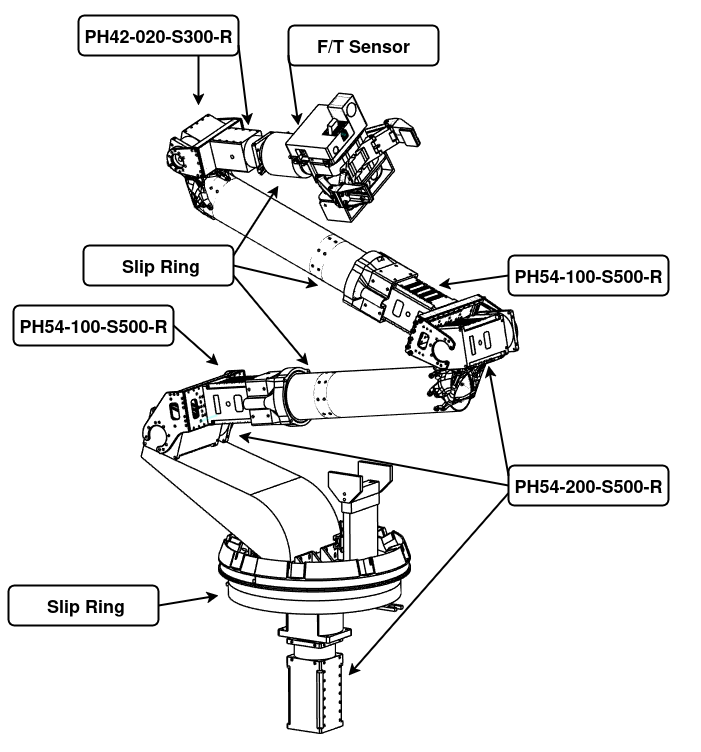 PH42-020-S300-R

F/T Sensor

Slip Ring

PH54-100-S500-R

PH54-100-S500-R

PH54-200-S500-R

Slip Ring