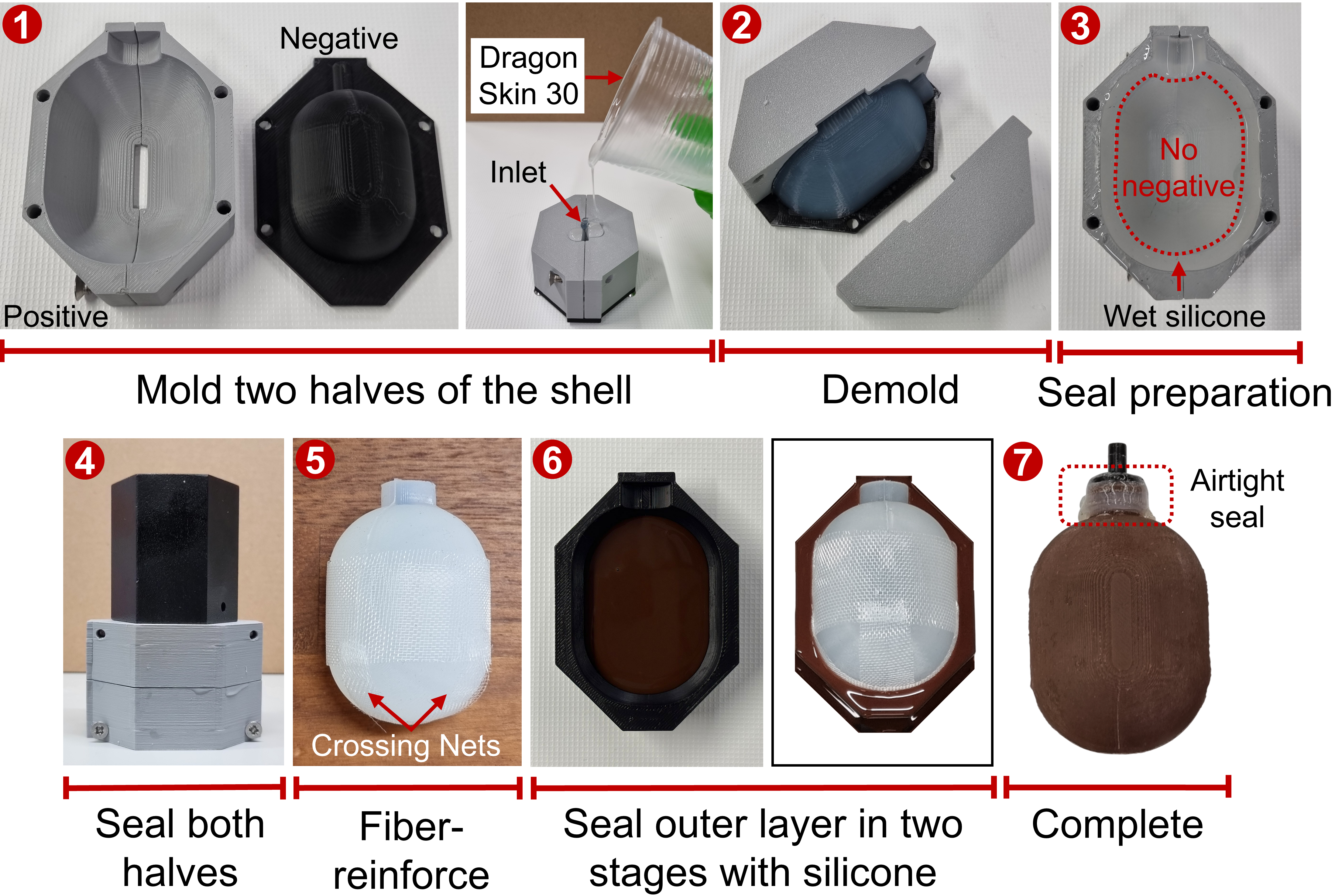 1
Negative
Positive
Dragon Skin 30
Inlet
2
3
No negative
Wet silicone
Mold two halves of the shell
Demold
Seal preparation
4
5
Crossing Nets
6
7
Airtight seal
Seal both halves
Fiber-reinforce
Seal outer layer in two stages with silicone
Complete