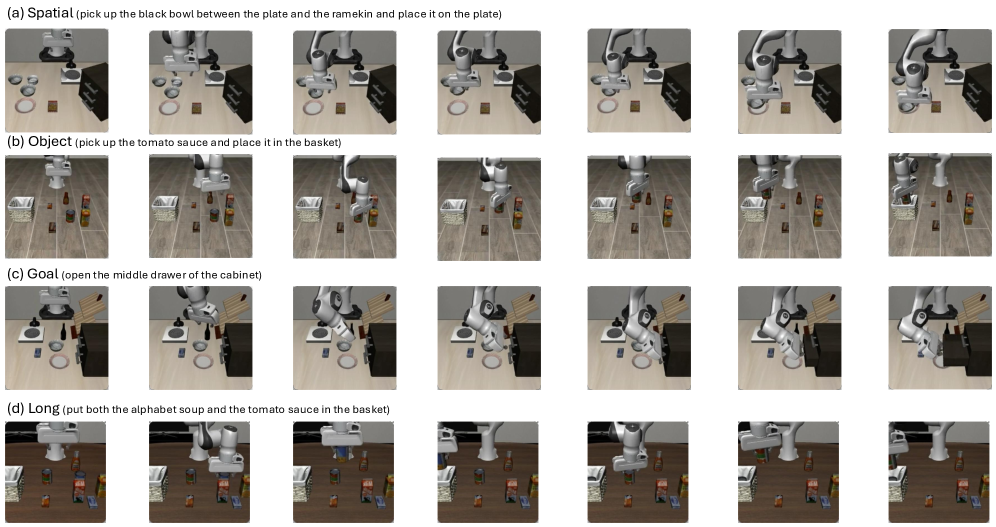 (a) Spatial (pick up the black bowl between the plate and the ramekin and place it on the plate)

(b) Object (pick up the tomato sauce and place it in the basket)

(c) Goal (open the middle drawer of the cabinet)

(d) Long (put both the alphabet soup and the tomato sauce in the basket)