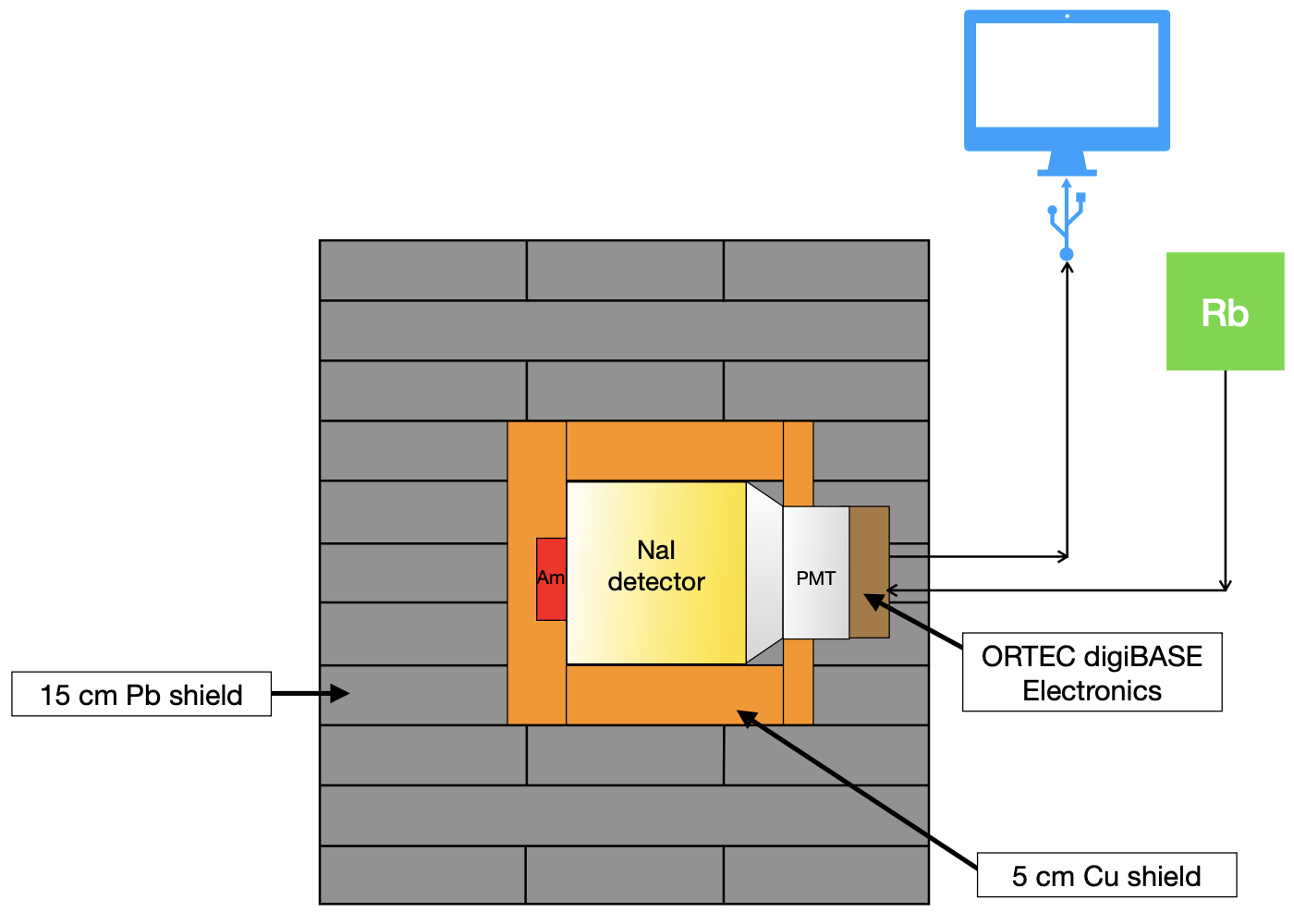 Rb

Am

NaI detector

PMT

15 cm Pb shield

ORTEC digiBASE Electronics

5 cm Cu shield