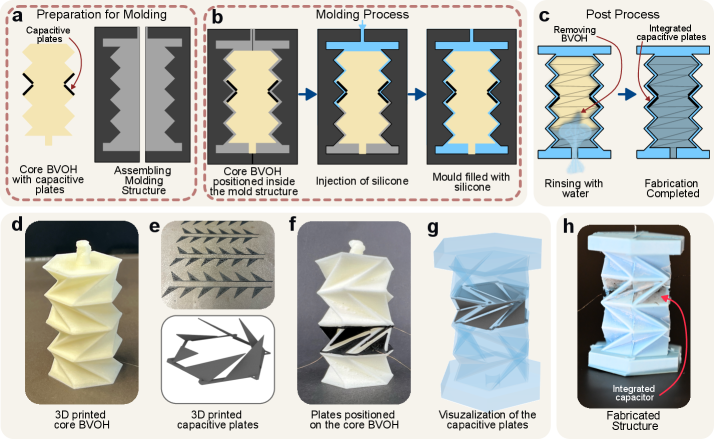 a Preparation for Molding

Capacitive plates

Core BVOH with capacitive plates

Assembling Molding Structure

b Molding Process

Core BVOH positioned inside the mold structure

Injection of silicone

Mould filled with silicone

c Post Process

Removing BVOH

Integrated capacitive plates

Rinsing with water

Fabrication Completed

d

3D printed core BVOH

e

3D printed capacitive plates

f

Plates positioned on the core BVOH

g

Visuzalization of the capacitive plates

h

Integrated capacitor

Fabricated Structure