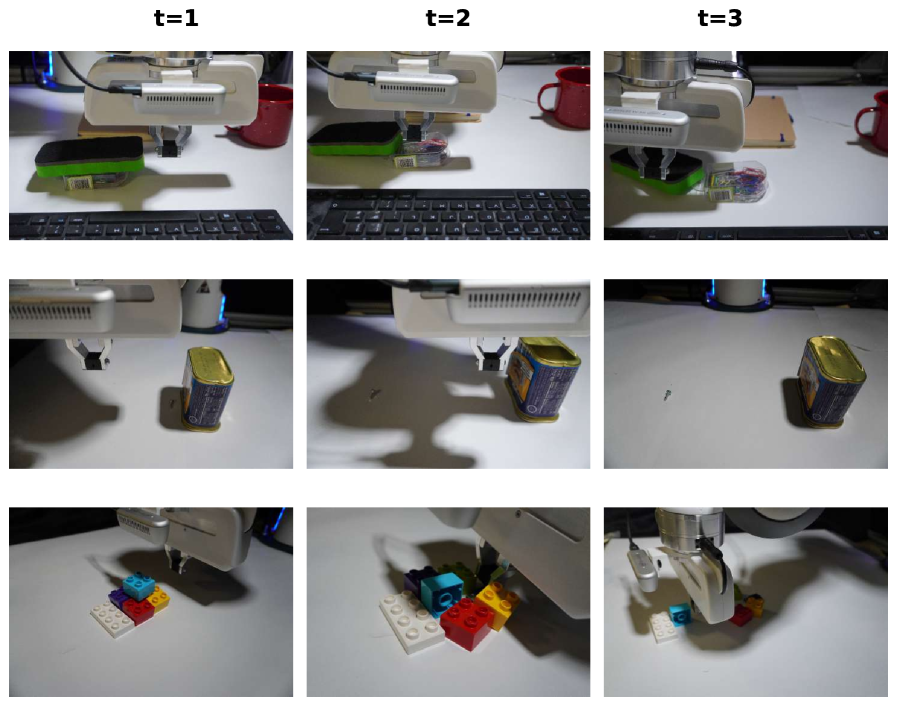 t=1

t=2

t=3