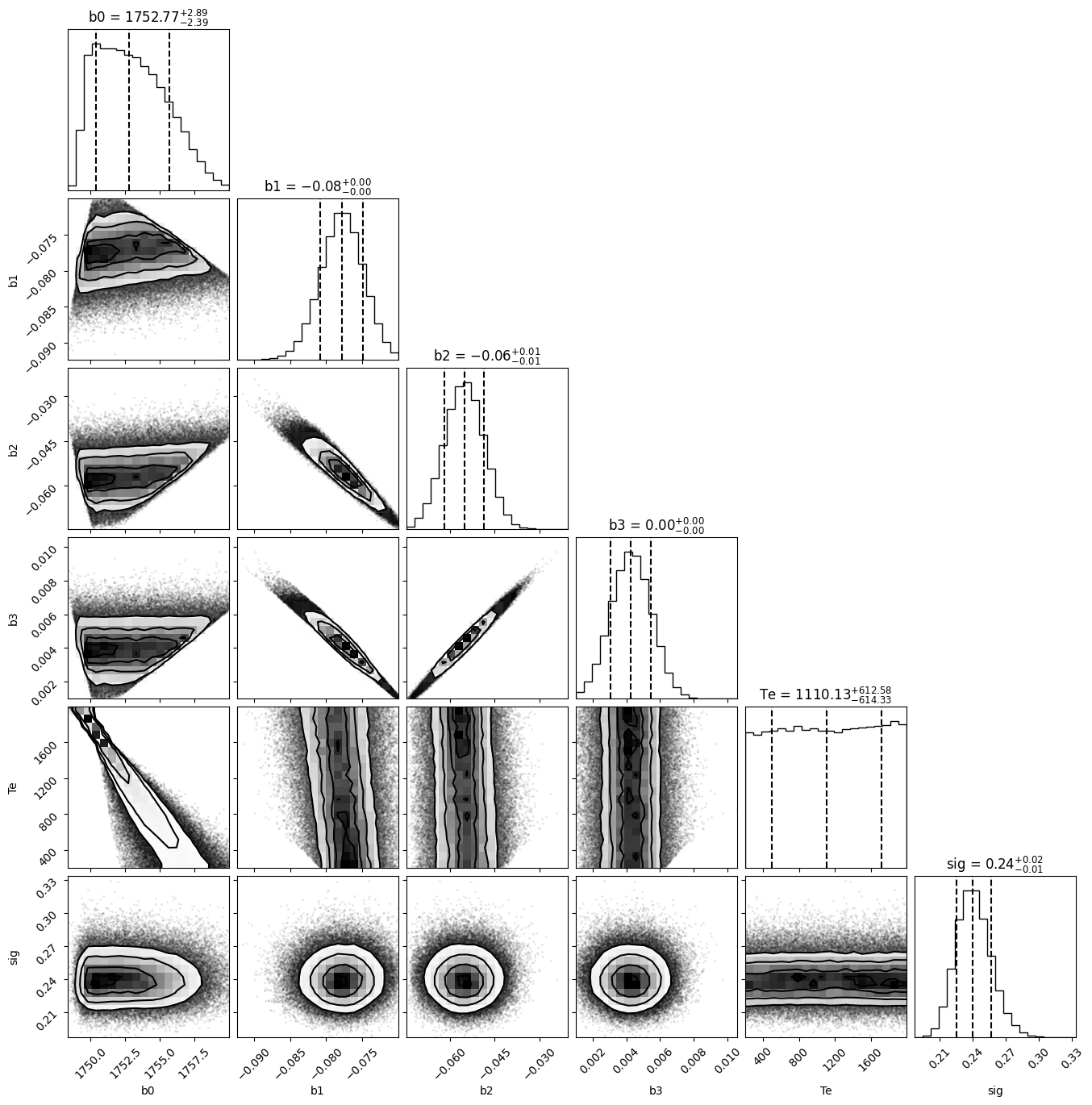 b0 = $1752.77^{+2.89}_{-2.39}$

b1 = $-0.08^{+0.00}_{-0.00}$

b2 = $-0.06^{+0.01}_{-0.01}$

b3 = $0.00^{+0.00}_{-0.00}$

Te = $1110.13^{+612.58}_{-614.33}$

sig = $0.24^{+0.02}_{-0.01}$

b1
−0.075
−0.080
−0.085
−0.090

b2
−0.030
−0.045
−0.060

b3
0.010
0.008
0.006
0.004
0.002

Te
1600
1200
800
400

sig
0.33
0.30
0.27
0.24
0.21

1750.0 1752.5 1755.0 1757.5
b0

−0.090 −0.085 −0.080 −0.075
b1

−0.060 −0.045 −0.030
b2

0.002 0.004 0.006 0.008 0.010
b3

400 800 1200 1600
Te

0.21 0.24 0.27 0.30 0.33
sig