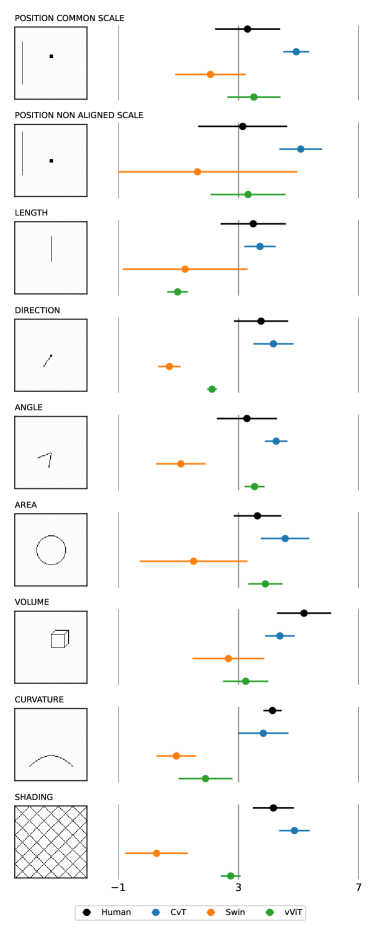 POSITION COMMON SCALE

POSITION NON ALIGNED SCALE

LENGTH

DIRECTION

ANGLE

AREA

VOLUME

CURVATURE

SHADING

−1 3 7

Human CvT Swin vViT