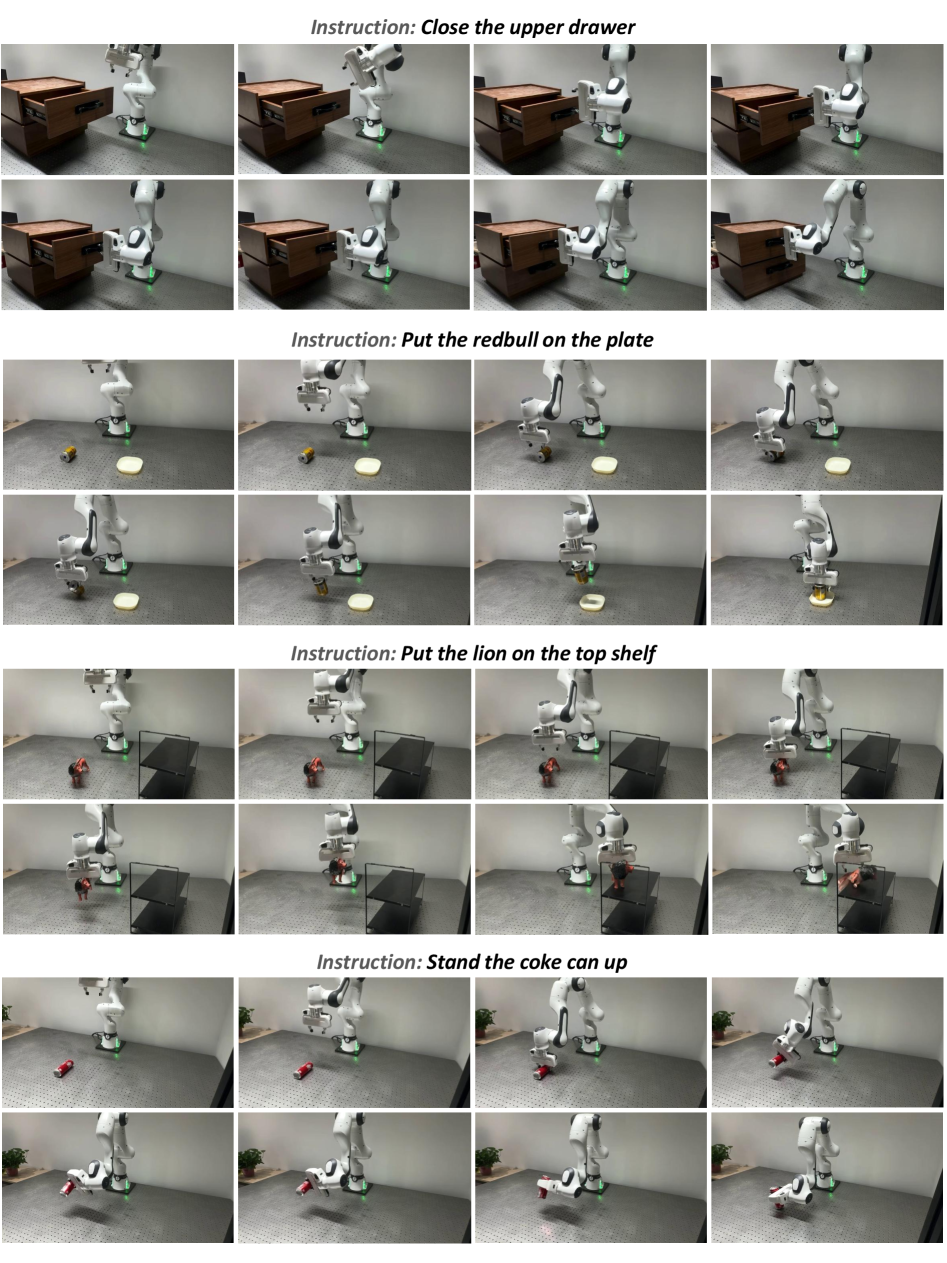 Instruction: Close the upper drawer

Instruction: Put the redbull on the plate

Instruction: Put the lion on the top shelf

Instruction: Stand the coke can up