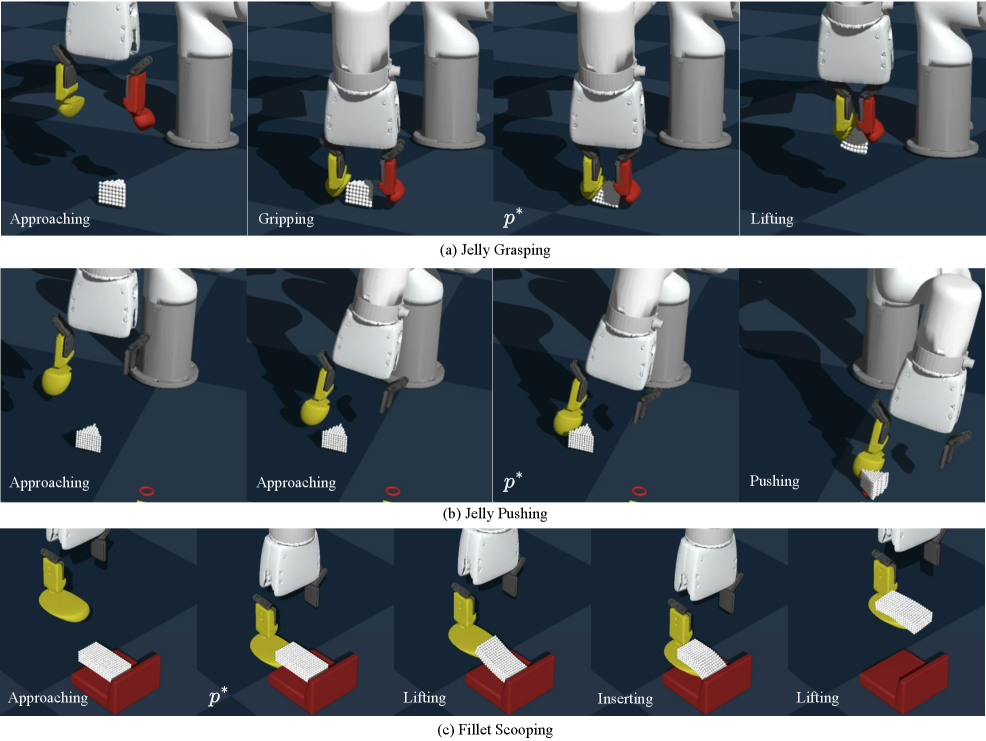 Approaching

Gripping

$p^*$

Lifting

(a) Jelly Grasping

Approaching

Approaching

$p^*$

Pushing

(b) Jelly Pushing

Approaching

$p^*$

Lifting

Inserting

Lifting

(c) Fillet Scooping