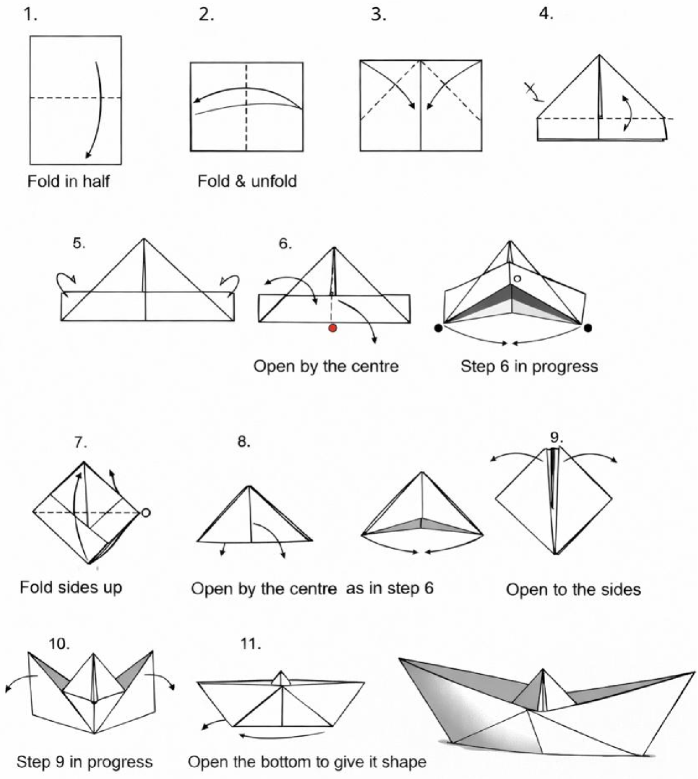 1.

Fold in half

2.

Fold & unfold

3.

4.

5.

6.

Open by the centre

Step 6 in progress

7.

Fold sides up

8.

Open by the centre as in step 6

9.

Open to the sides

10.

Step 9 in progress

11.

Open the bottom to give it shape