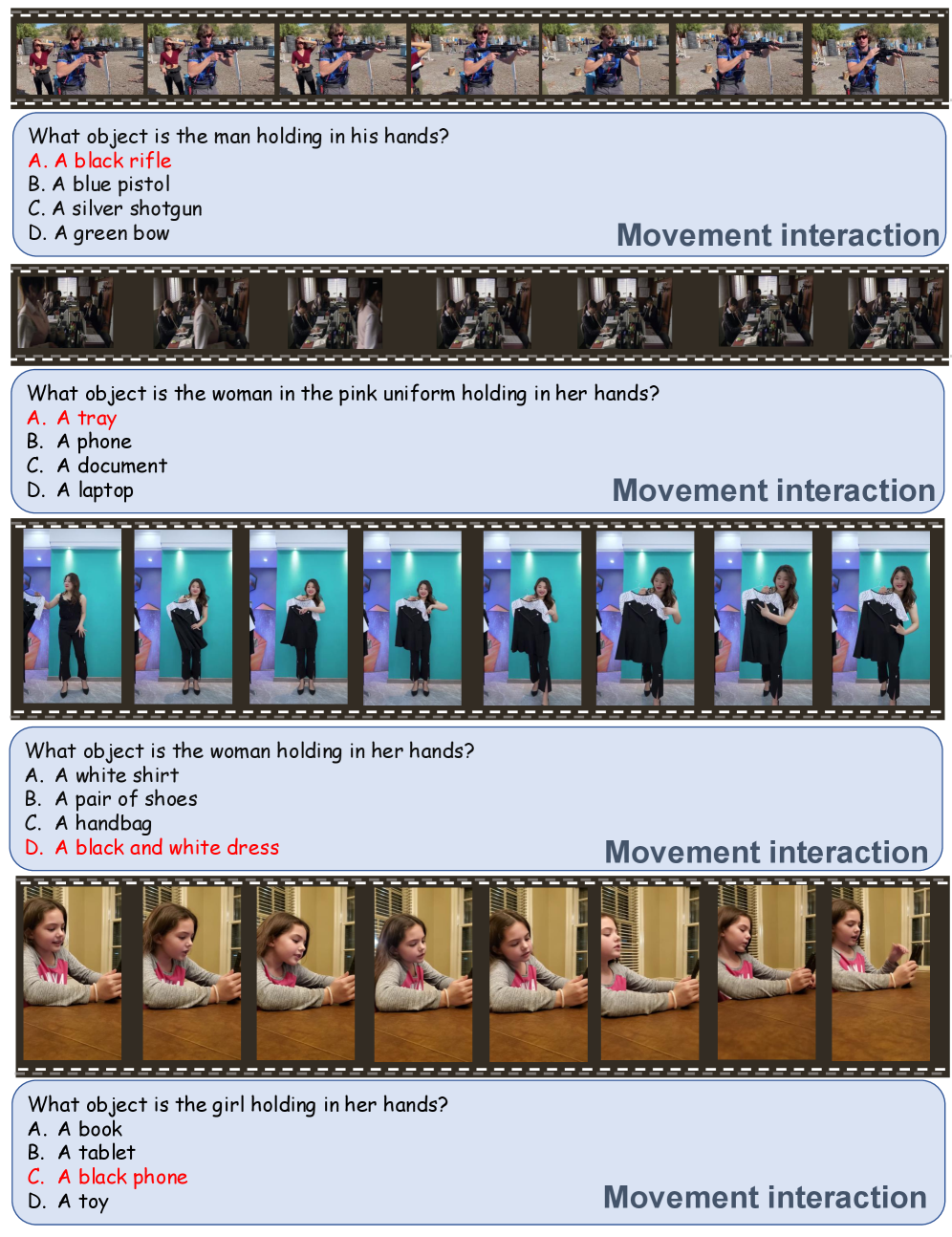 What object is the man holding in his hands?
A. A black rifle
B. A blue pistol
C. A silver shotgun
D. A green bow

Movement interaction

What object is the woman in the pink uniform holding in her hands?
A. A tray
B. A phone
C. A document
D. A laptop

Movement interaction

What object is the woman holding in her hands?
A. A white shirt
B. A pair of shoes
C. A handbag
D. A black and white dress

Movement interaction

What object is the girl holding in her hands?
A. A book
B. A tablet
C. A black phone
D. A toy

Movement interaction