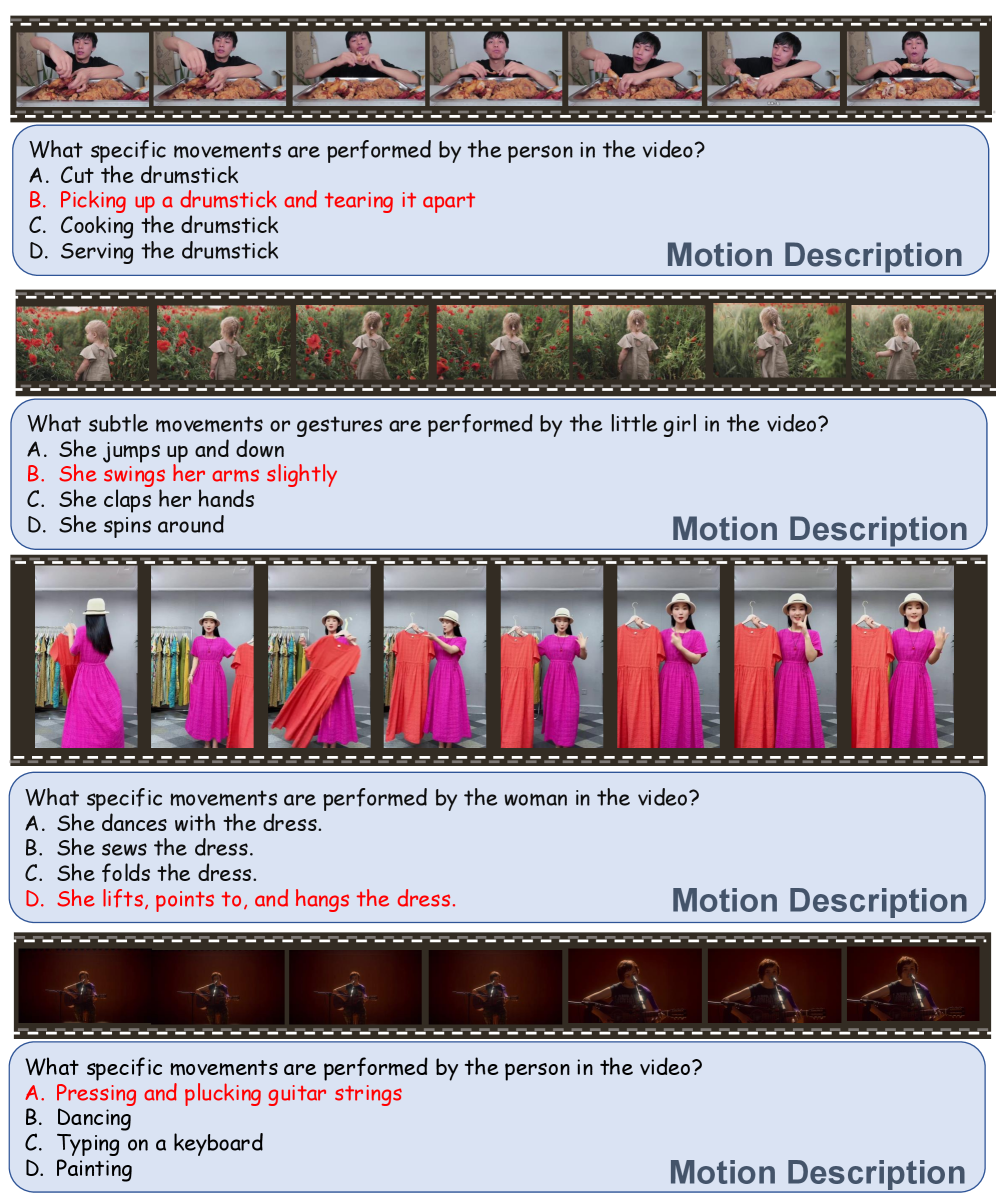 What specific movements are performed by the person in the video?
A. Cut the drumstick
B. Picking up a drumstick and tearing it apart
C. Cooking the drumstick
D. Serving the drumstick

Motion Description

What subtle movements or gestures are performed by the little girl in the video?
A. She jumps up and down
B. She swings her arms slightly
C. She claps her hands
D. She spins around

Motion Description

What specific movements are performed by the woman in the video?
A. She dances with the dress.
B. She sews the dress.
C. She folds the dress.
D. She lifts, points to, and hangs the dress.

Motion Description

What specific movements are performed by the person in the video?
A. Pressing and plucking guitar strings
B. Dancing
C. Typing on a keyboard
D. Painting

Motion Description