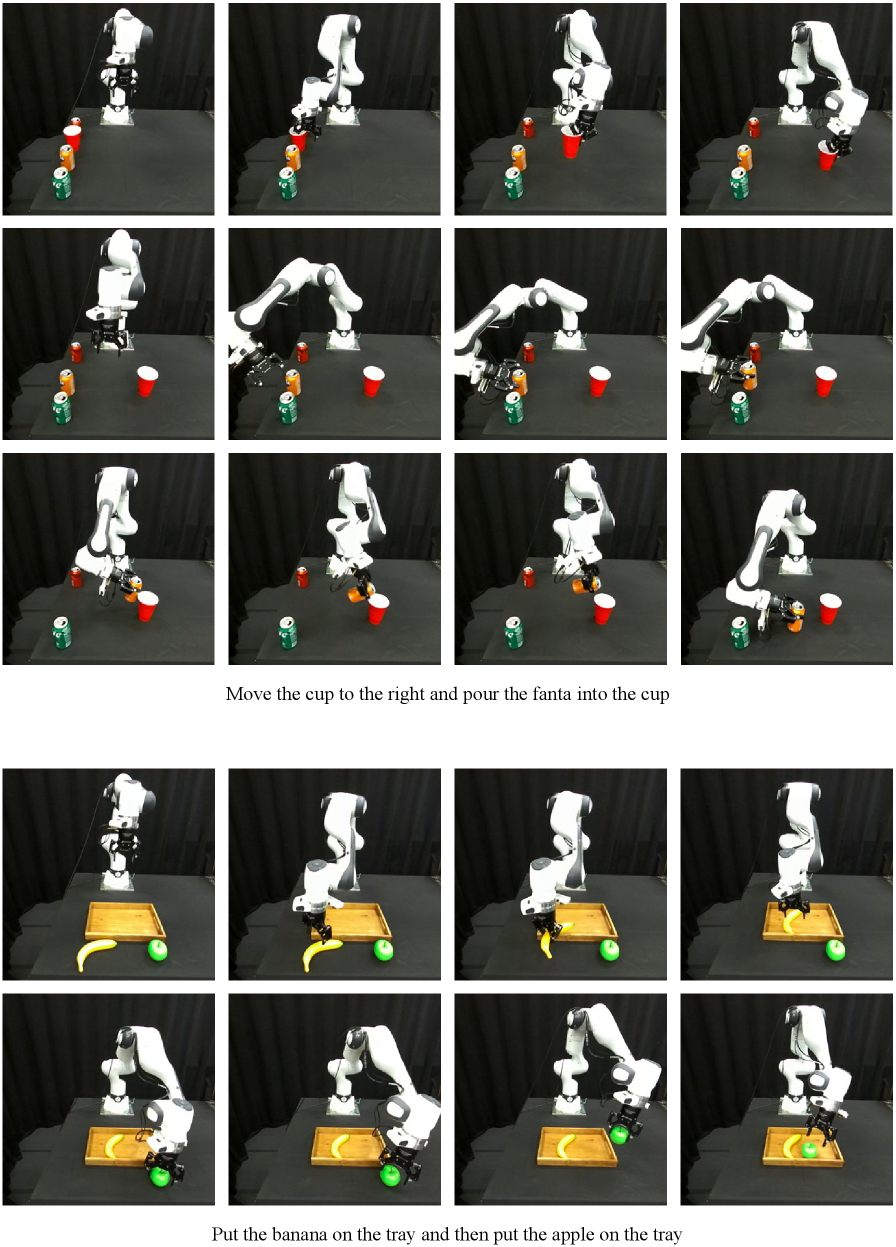 Move the cup to the right and pour the fanta into the cup

Put the banana on the tray and then put the apple on the tray