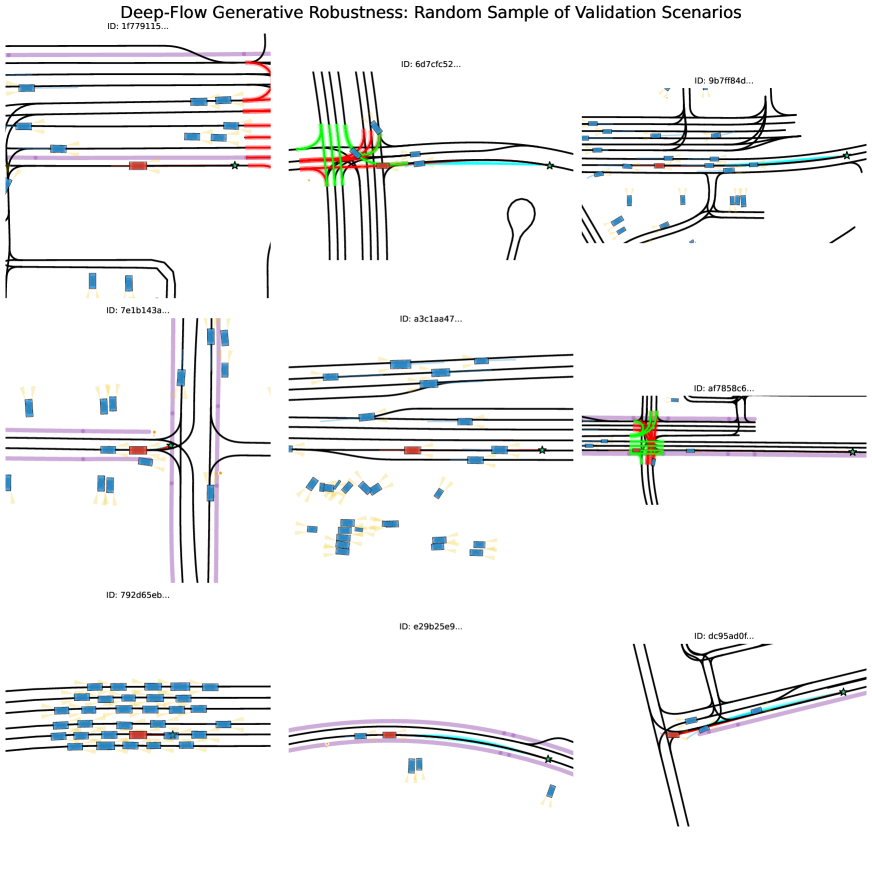 Deep-Flow Generative Robustness: Random Sample of Validation Scenarios

ID: 1f779115...

ID: 6d7cfc52...

ID: 9b7ff84d...

ID: 7e1b143a...

ID: a3c1aa47...

ID: af7858c6...

ID: 792d65eb...

ID: e29b25e9...

ID: dc95ad0f...