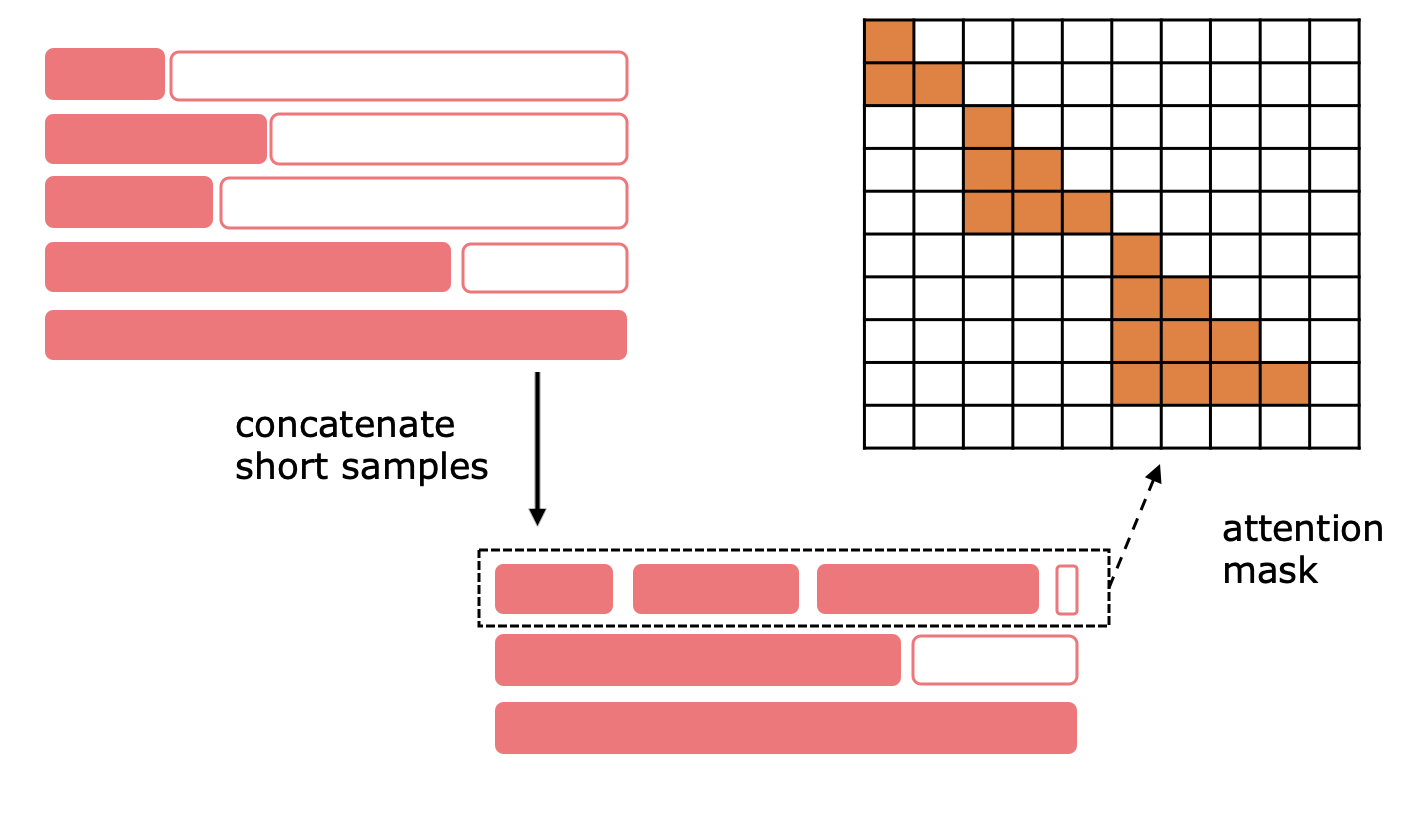 concatenate short samples

attention mask