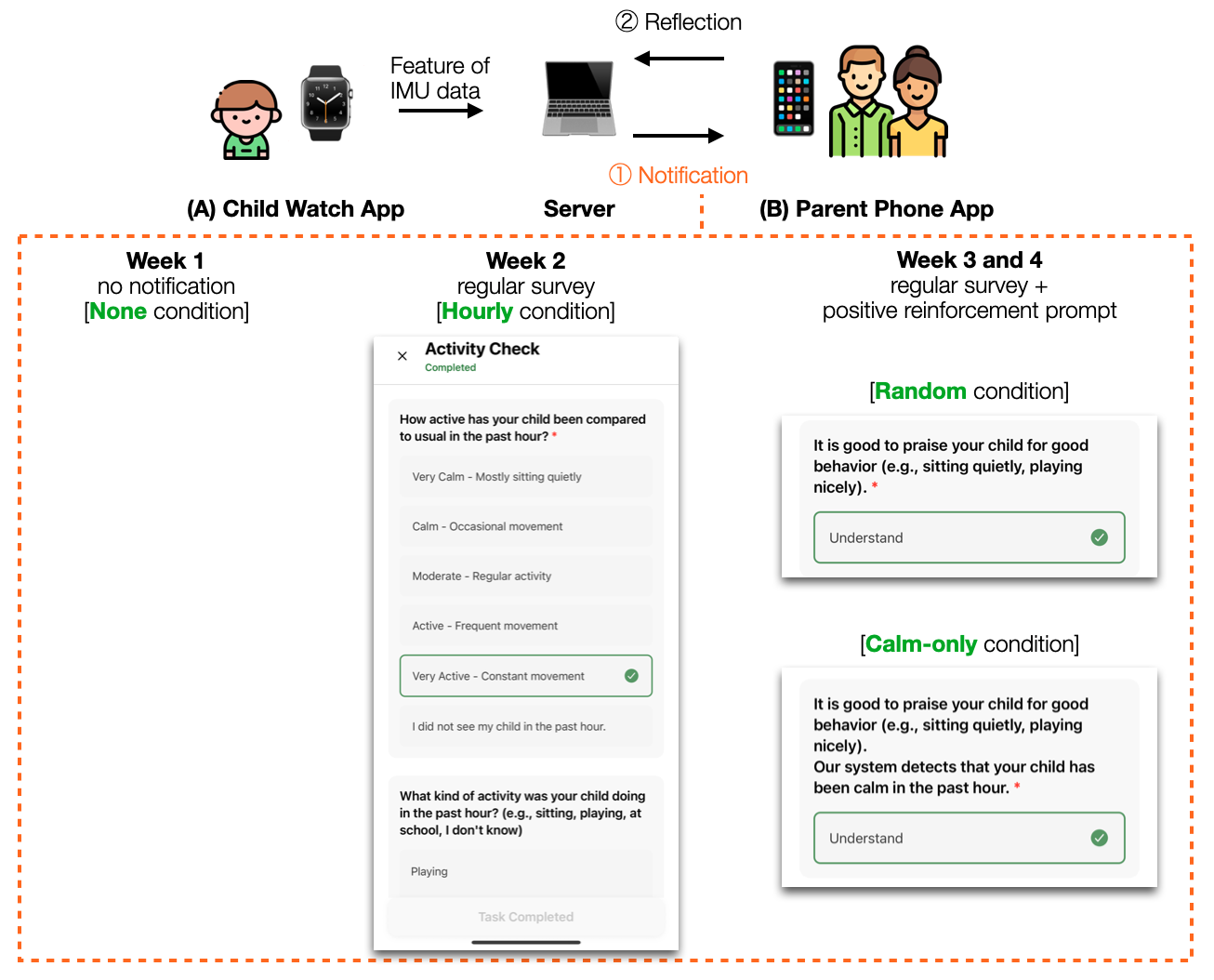 ② Reflection

Feature of IMU data

① Notification

(A) Child Watch App

Server

(B) Parent Phone App

Week 1
no notification
[None condition]

Week 2
regular survey
[Hourly condition]

×
Activity Check
Completed

How active has your child been compared to usual in the past hour? *

Very Calm - Mostly sitting quietly

Calm - Occasional movement

Moderate - Regular activity

Active - Frequent movement

Very Active - Constant movement

I did not see my child in the past hour.

What kind of activity was your child doing in the past hour? (e.g., sitting, playing, at school, I don't know)

Playing

Task Completed

Week 3 and 4
regular survey +
positive reinforcement prompt

[Random condition]

It is good to praise your child for good behavior (e.g., sitting quietly, playing nicely). *

Understand

[Calm-only condition]

It is good to praise your child for good behavior (e.g., sitting quietly, playing nicely).
Our system detects that your child has been calm in the past hour. *

Understand