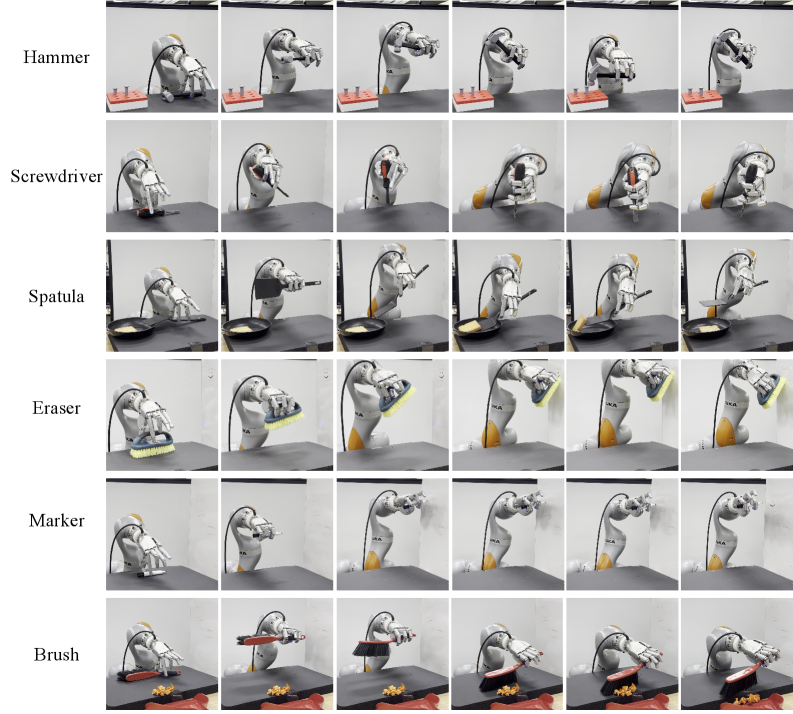 Hammer

Screwdriver

Spatula

Eraser

Marker

Brush