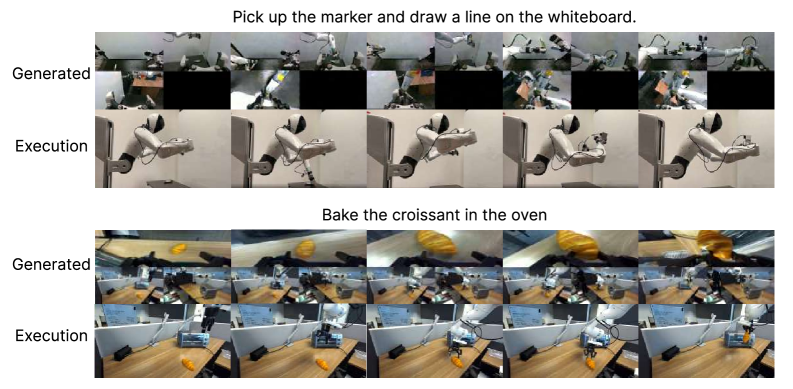 Pick up the marker and draw a line on the whiteboard.

Generated

Execution

Bake the croissant in the oven

Generated

Execution