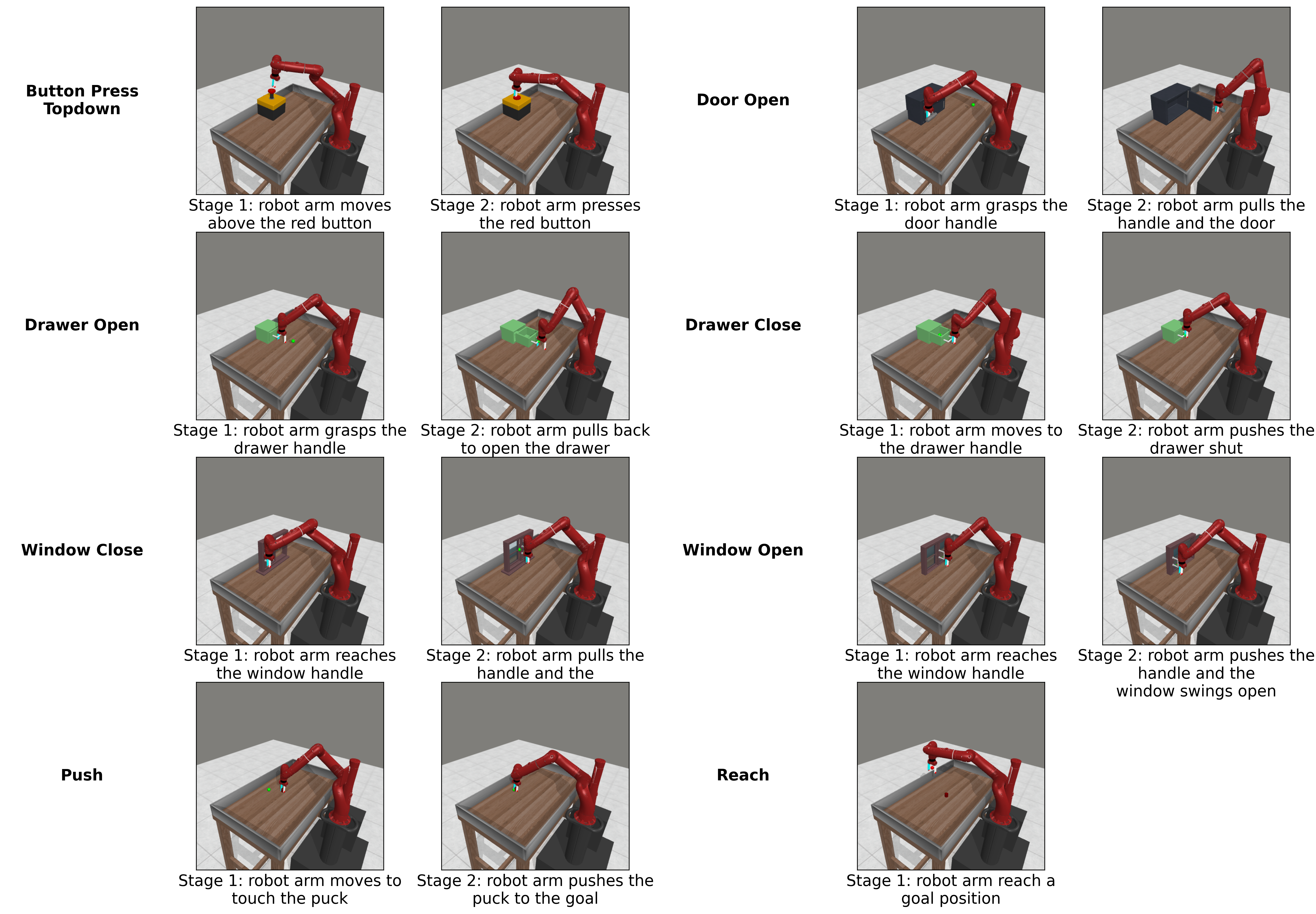 Button Press Topdown

Stage 1: robot arm moves above the red button

Stage 2: robot arm presses the red button

Door Open

Stage 1: robot arm grasps the door handle

Stage 2: robot arm pulls the handle and the door

Drawer Open

Stage 1: robot arm grasps the drawer handle

Stage 2: robot arm pulls back to open the drawer

Drawer Close

Stage 1: robot arm moves to the drawer handle

Stage 2: robot arm pushes the drawer shut

Window Close

Stage 1: robot arm reaches the window handle

Stage 2: robot arm pulls the handle and the

Window Open

Stage 1: robot arm reaches the window handle

Stage 2: robot arm pushes the handle and the window swings open

Push

Stage 1: robot arm moves to touch the puck

Stage 2: robot arm pushes the puck to the goal

Reach

Stage 1: robot arm reach a goal position