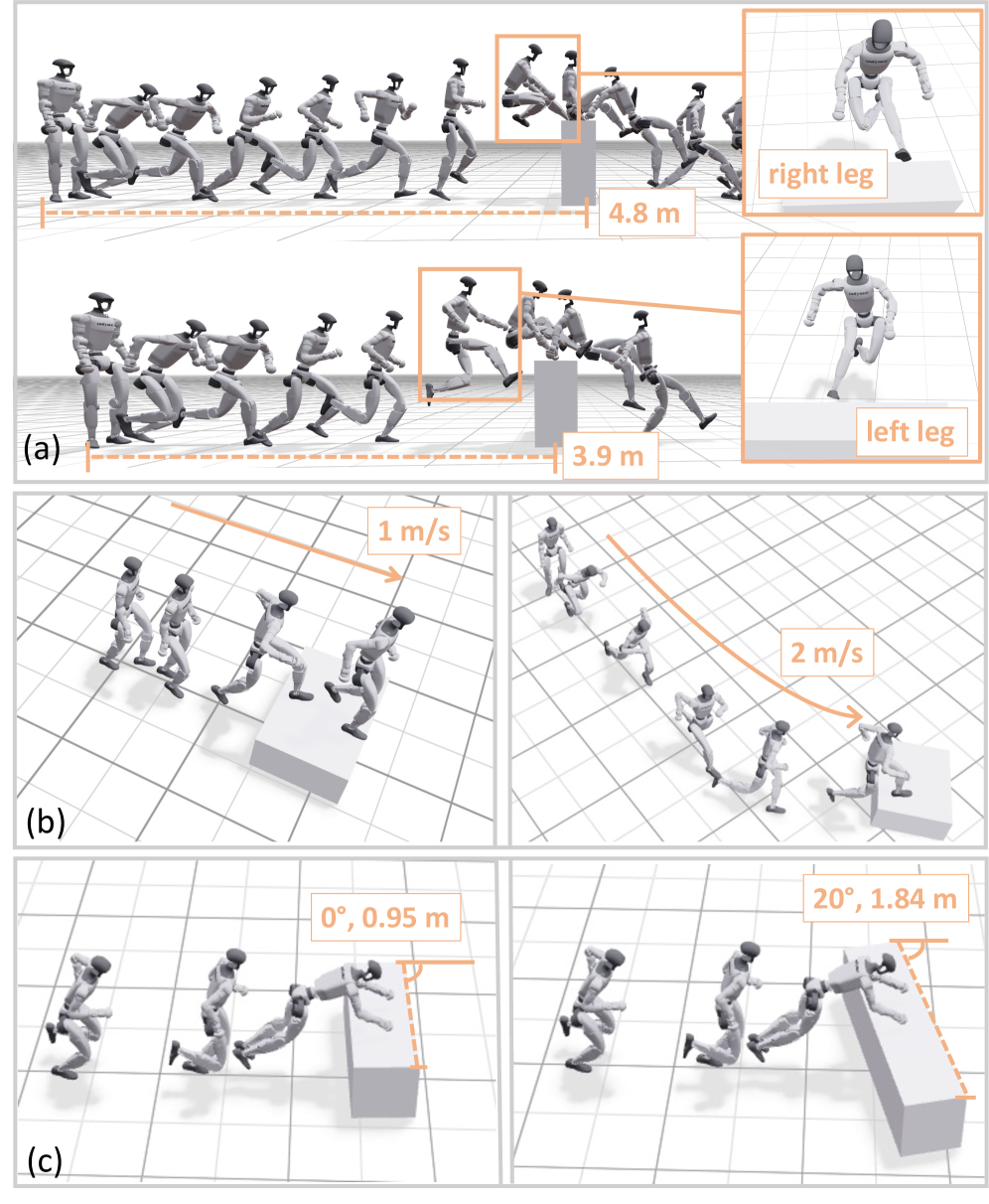 right leg

4.8 m

left leg

(a)

3.9 m

1 m/s

2 m/s

(b)

0°, 0.95 m

20°, 1.84 m

(c)