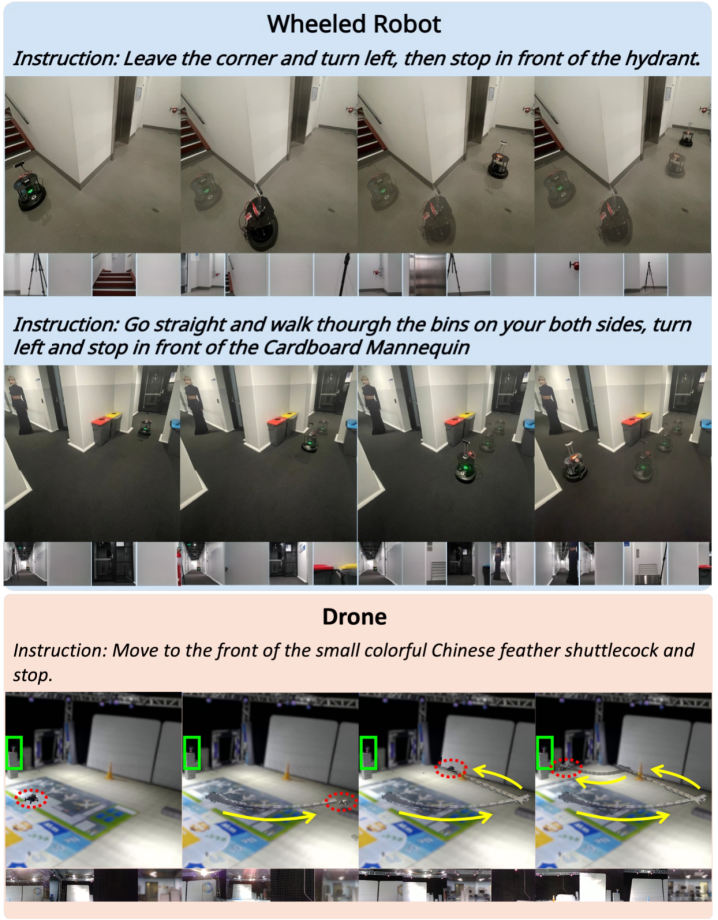 Wheeled Robot

Instruction: Leave the corner and turn left, then stop in front of the hydrant.

Instruction: Go straight and walk thourgh the bins on your both sides, turn left and stop in front of the Cardboard Mannequin

Drone

Instruction: Move to the front of the small colorful Chinese feather shuttlecock and stop.