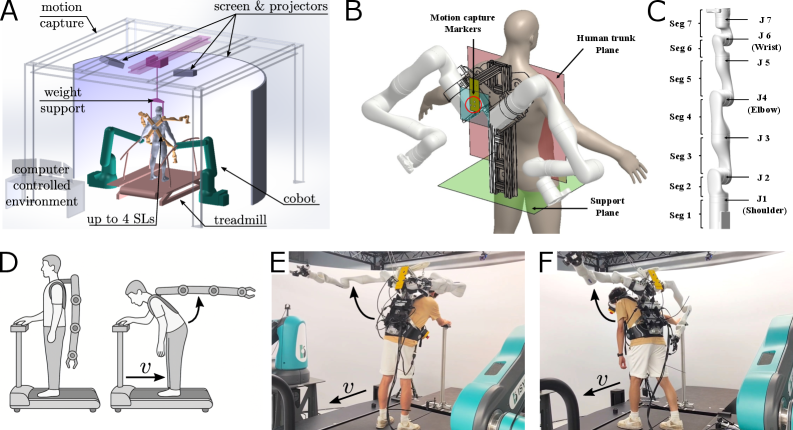 A

motion capture

screen & projectors

weight support

computer controlled environment

up to 4 SLs

treadmill

cobot

B

Motion capture Markers

Human trunk Plane

Support Plane

C

Seg 7

Seg 6

Seg 5

Seg 4

Seg 3

Seg 2

Seg 1

J 7

J 6 (Wrist)

J 5

J4 (Elbow)

J 3

J 2

J1 (Shoulder)

D

$v$

E

$v$

F

$v$