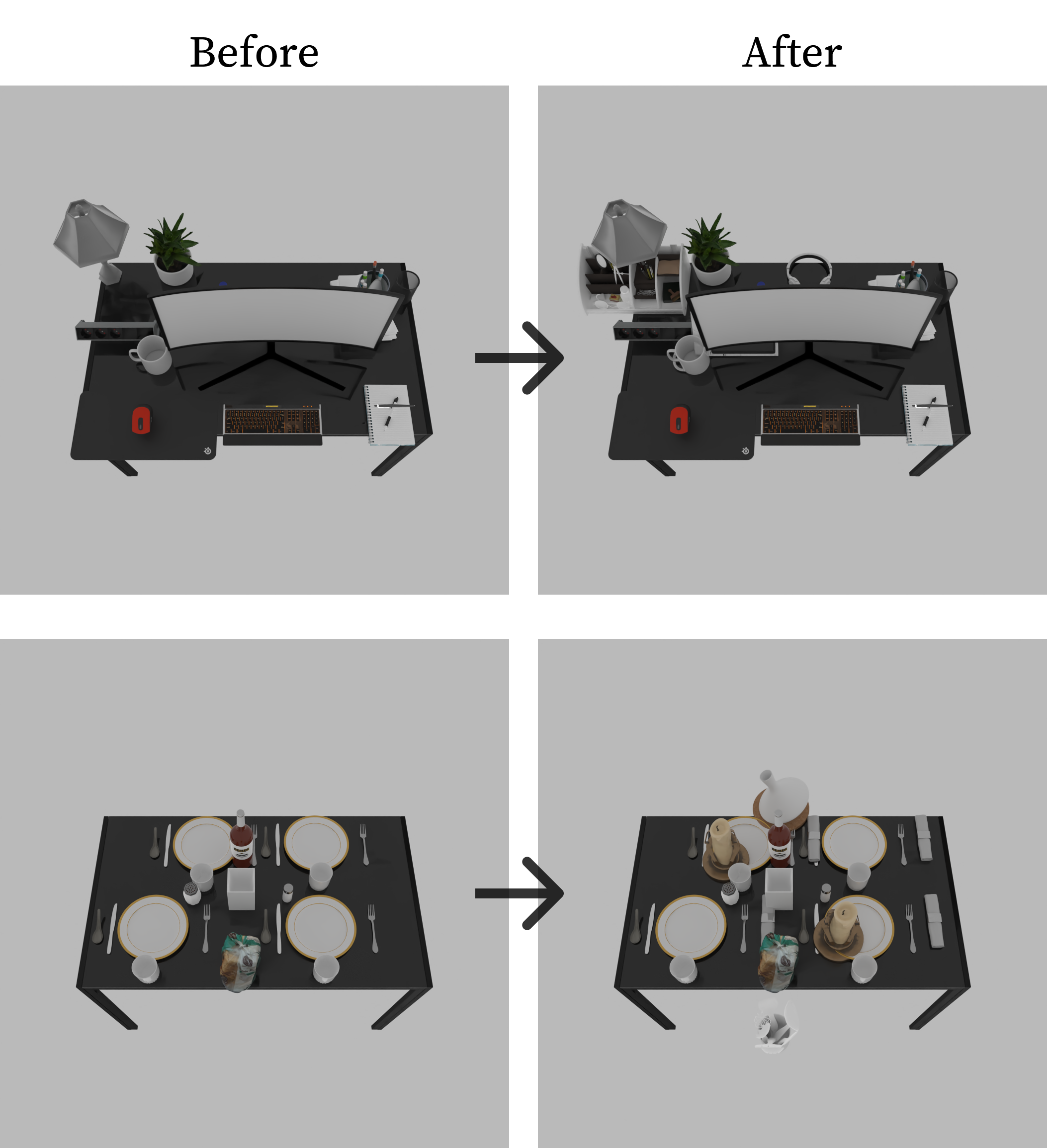 Before

After