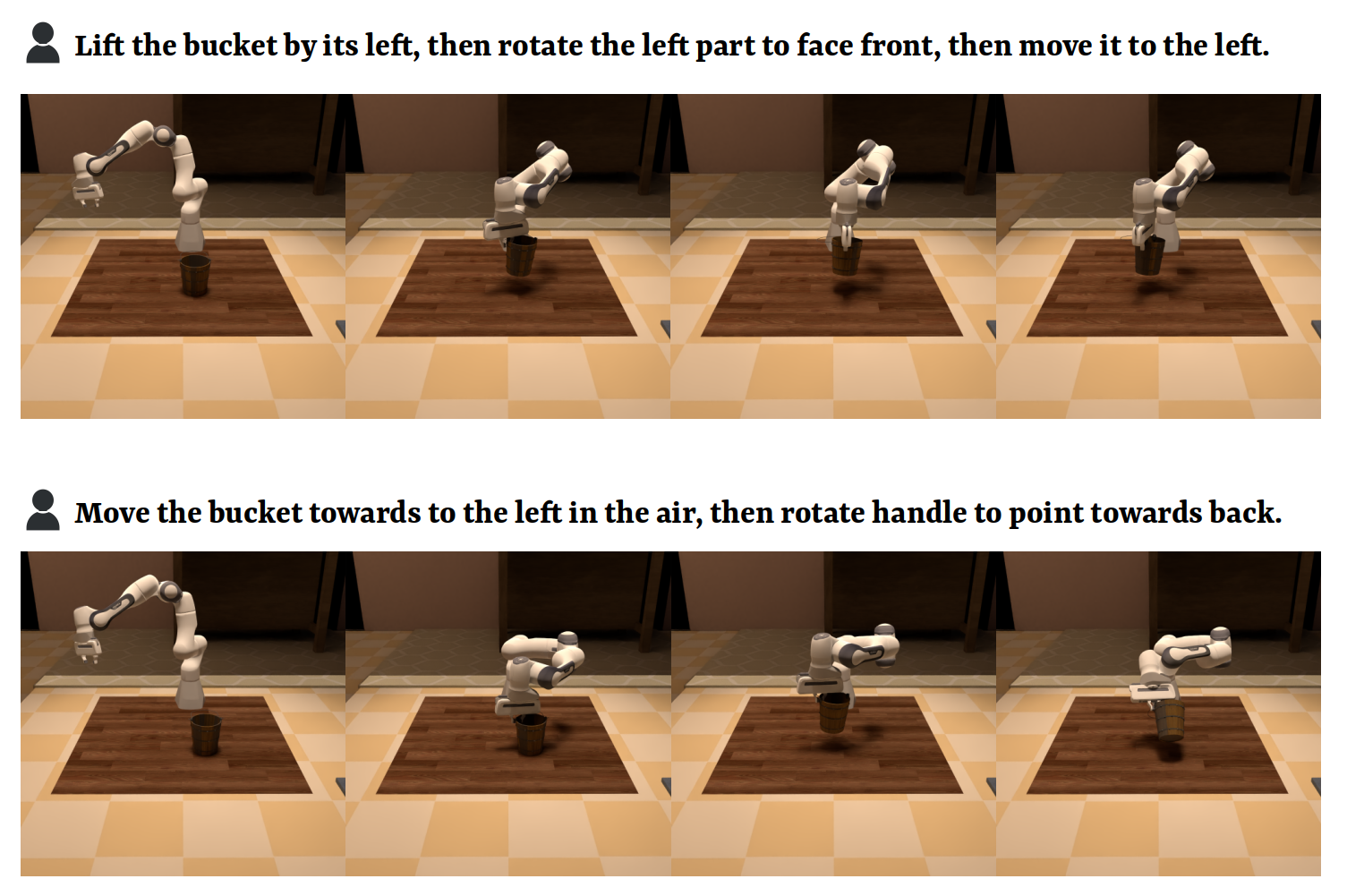 Lift the bucket by its left, then rotate the left part to face front, then move it to the left.

Move the bucket towards to the left in the air, then rotate handle to point towards back.