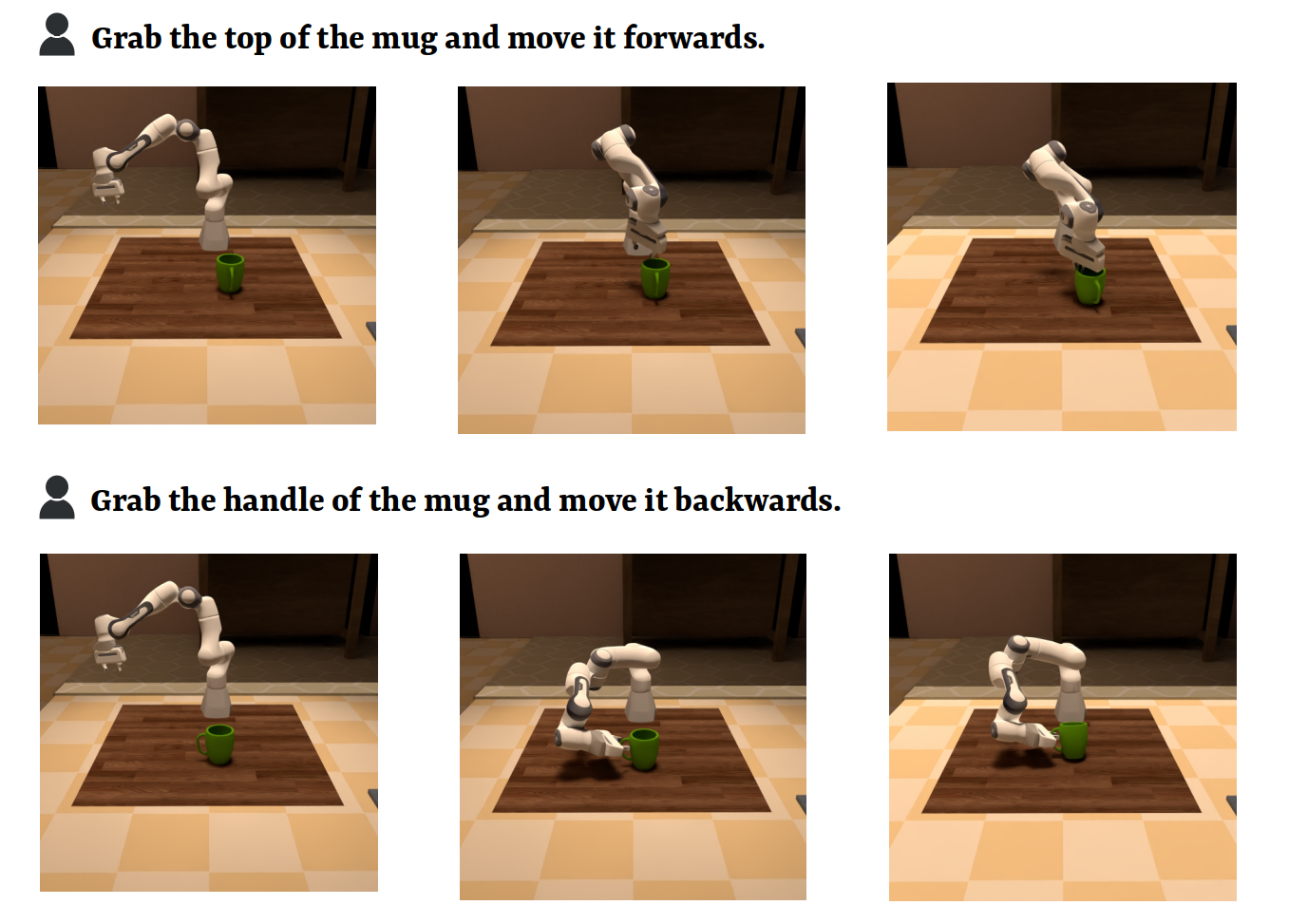 Grab the top of the mug and move it forwards.

Grab the handle of the mug and move it backwards.