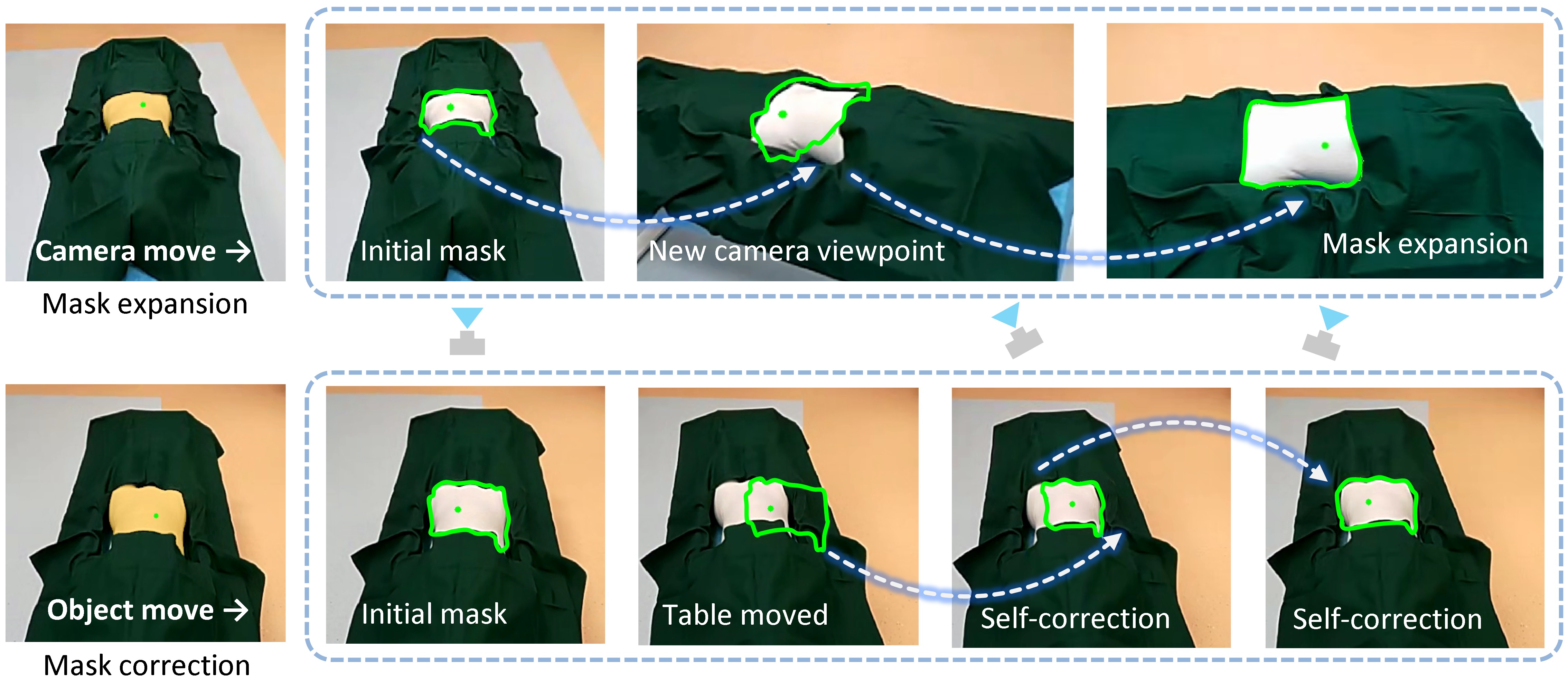 Camera move →

Mask expansion

Initial mask

New camera viewpoint

Mask expansion

Object move →

Mask correction

Initial mask

Table moved

Self-correction

Self-correction