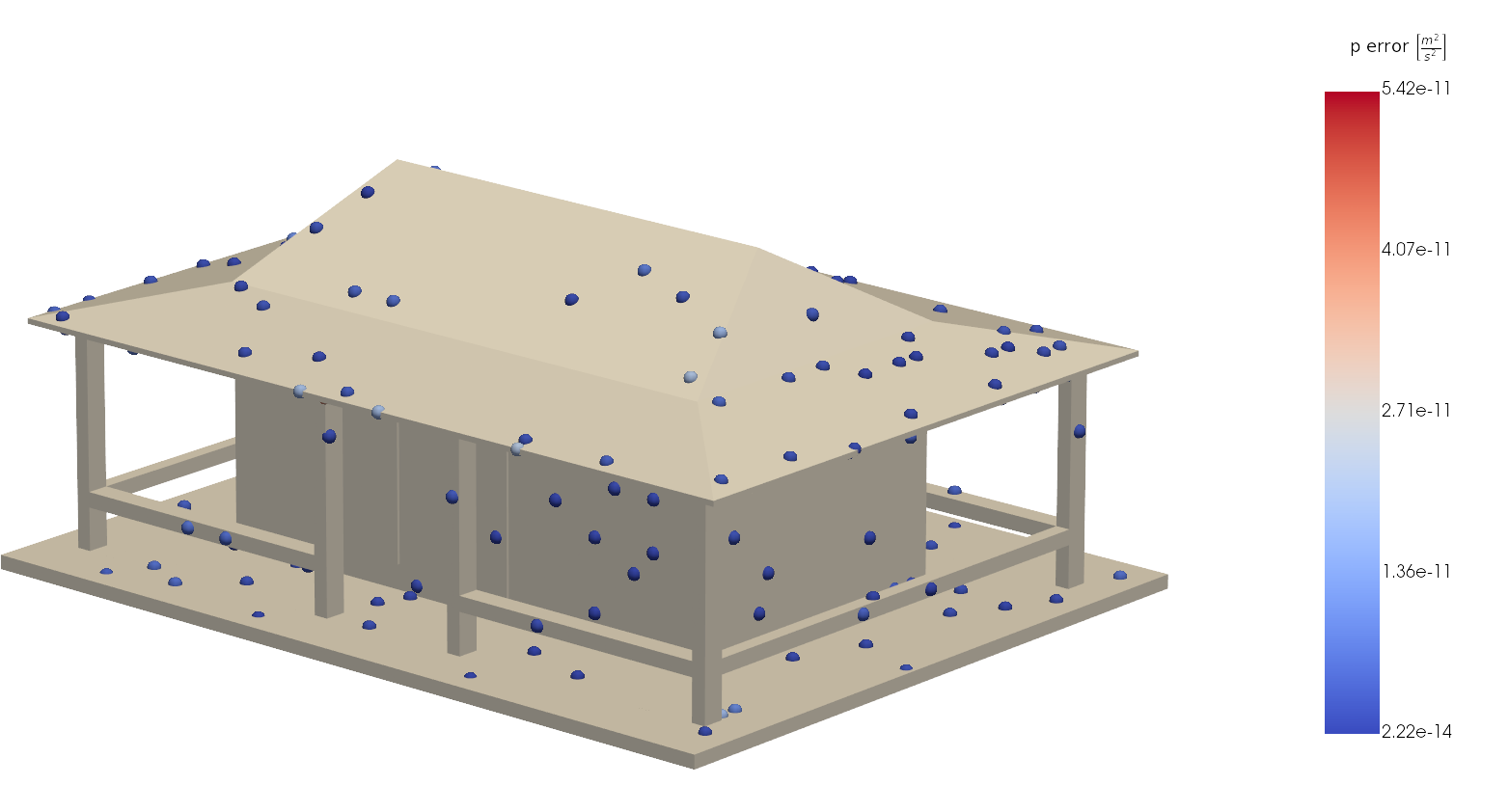 p error $\left[\frac{m^2}{s^2}\right]$

5.42e-11

4.07e-11

2.71e-11

1.36e-11

2.22e-14