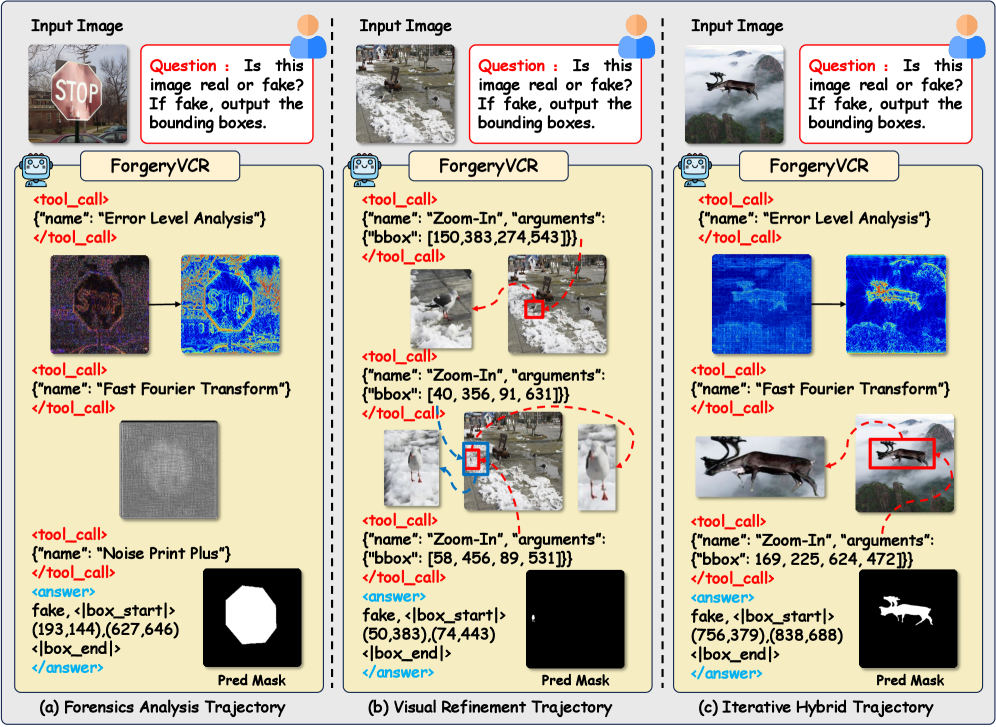 Input Image

STOP

Question : Is this image real or fake? If fake, output the bounding boxes.

ForgeryVCR

<tool_call>
{"name": "Error Level Analysis"}
</tool_call>

<tool_call>
{"name": "Fast Fourier Transform"}
</tool_call>

<tool_call>
{"name": "Noise Print Plus"}
</tool_call>
<answer>
fake, <|box_start|>
(193,144),(627,646)
<|box_end|>
</answer>

Pred Mask

(a) Forensics Analysis Trajectory

Input Image

Question : Is this image real or fake? If fake, output the bounding boxes.

ForgeryVCR

<tool_call>
{"name": "Zoom-In", "arguments": {"bbox": [150,383,274,543]}}
</tool_call>

<tool_call>
{"name": "Zoom-In", "arguments": {"bbox": [40, 356, 91, 631]}}
</tool_call>

<tool_call>
{"name": "Zoom-In", "arguments": {"bbox": [58, 456, 89, 531]}}
</tool_call>
<answer>
fake, <|box_start|>
(50,383),(74,443)
<|box_end|>
</answer>

Pred Mask

(b) Visual Refinement Trajectory

Input Image

Question : Is this image real or fake? If fake, output the bounding boxes.

ForgeryVCR

<tool_call>
{"name": "Error Level Analysis"}
</tool_call>

<tool_call>
{"name": "Fast Fourier Transform"}
</tool_call>

<tool_call>
{"name": "Zoom-In", "arguments": {"bbox": 169, 225, 624, 472]}}
</tool_call>
<answer>
fake, <|box_start|>
(756,379),(838,688)
<|box_end|>
</answer>

Pred Mask

(c) Iterative Hybrid Trajectory