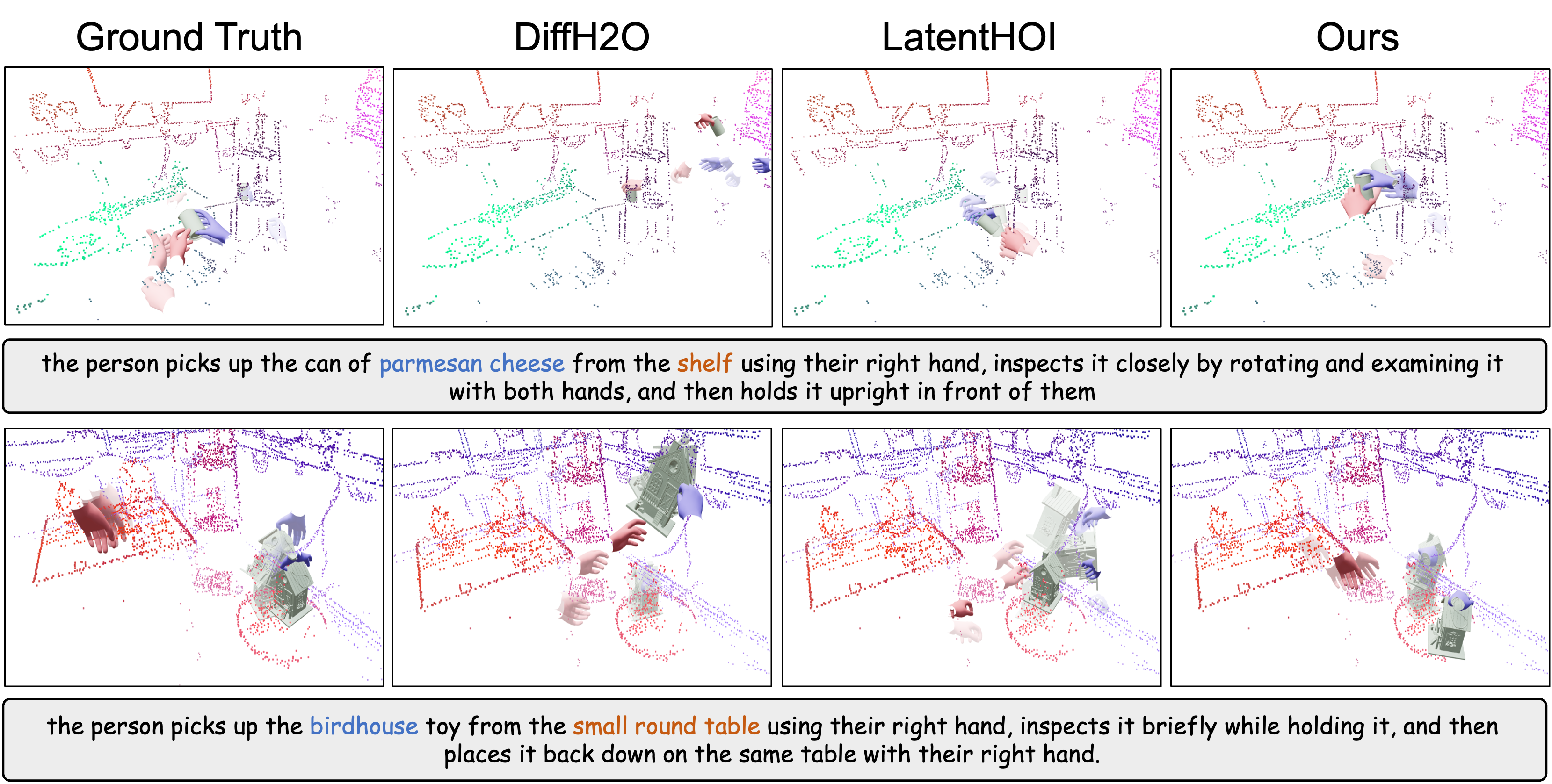 Ground Truth

DiffH2O

LatentHOI

Ours

the person picks up the can of parmesan cheese from the shelf using their right hand, inspects it closely by rotating and examining it with both hands, and then holds it upright in front of them

the person picks up the birdhouse toy from the small round table using their right hand, inspects it briefly while holding it, and then places it back down on the same table with their right hand.