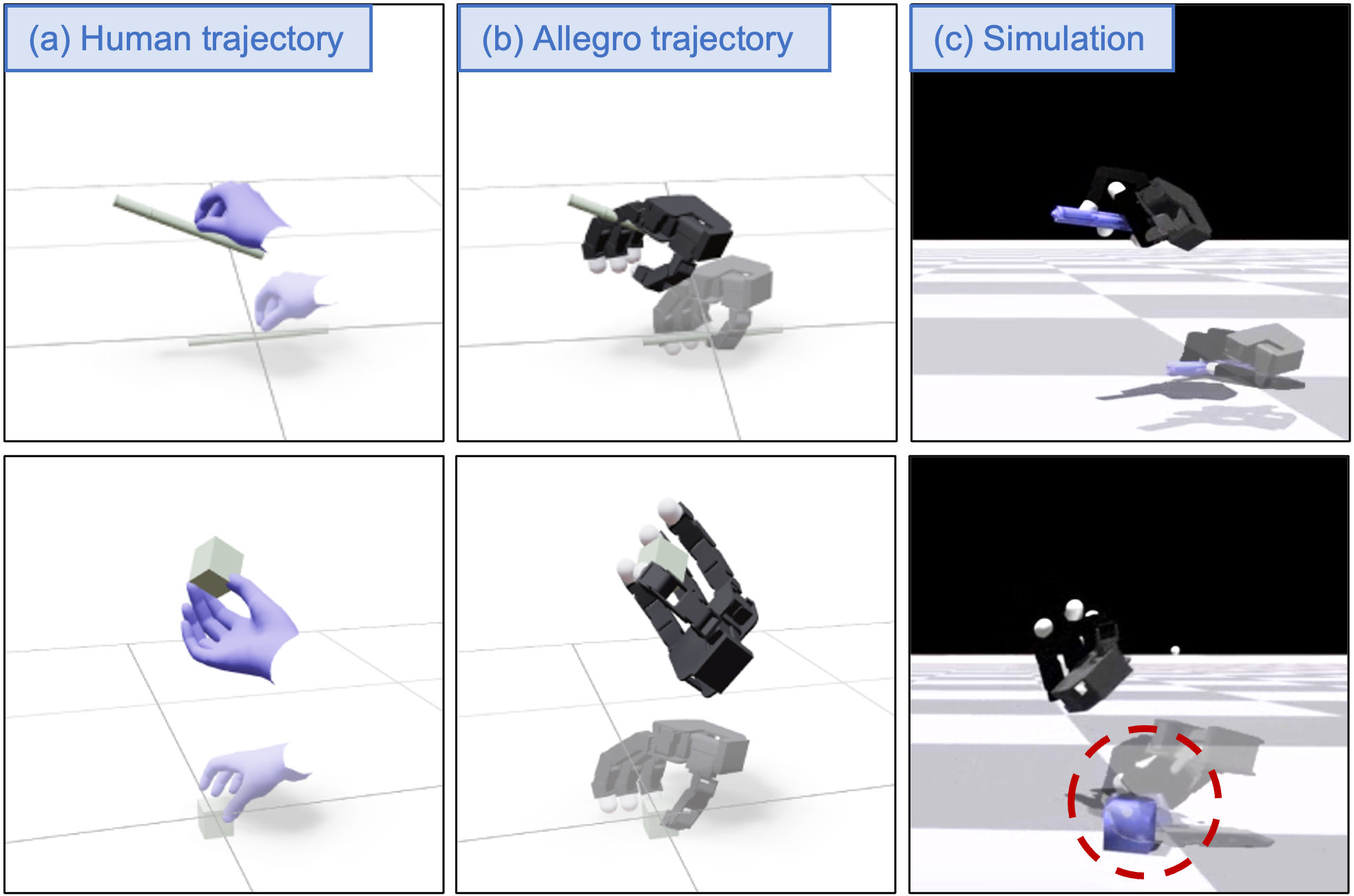 (a) Human trajectory

(b) Allegro trajectory

(c) Simulation