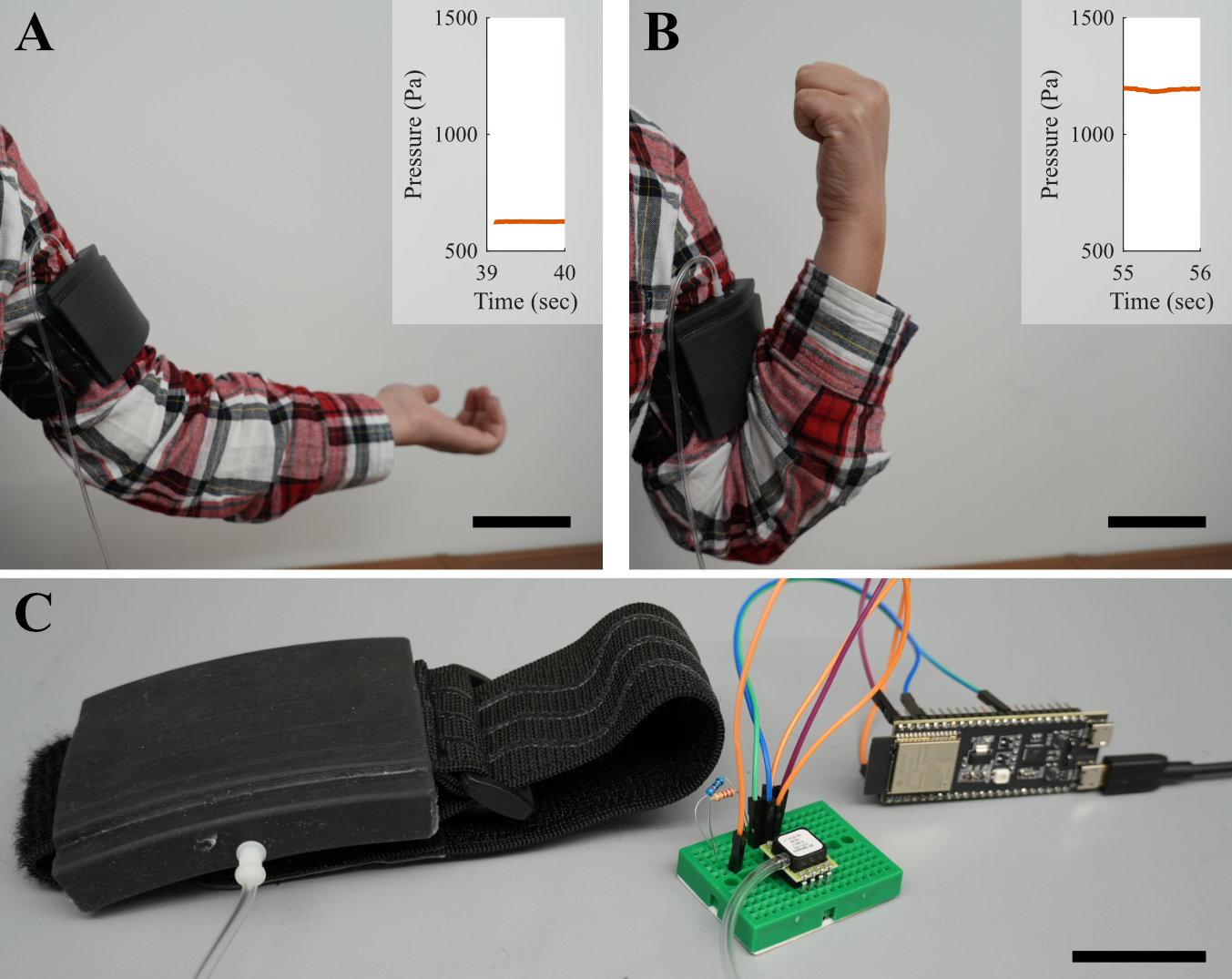 A

1500

1000

500

Pressure (Pa)

39 40

Time (sec)

B

1500

1000

500

Pressure (Pa)

55 56

Time (sec)

C