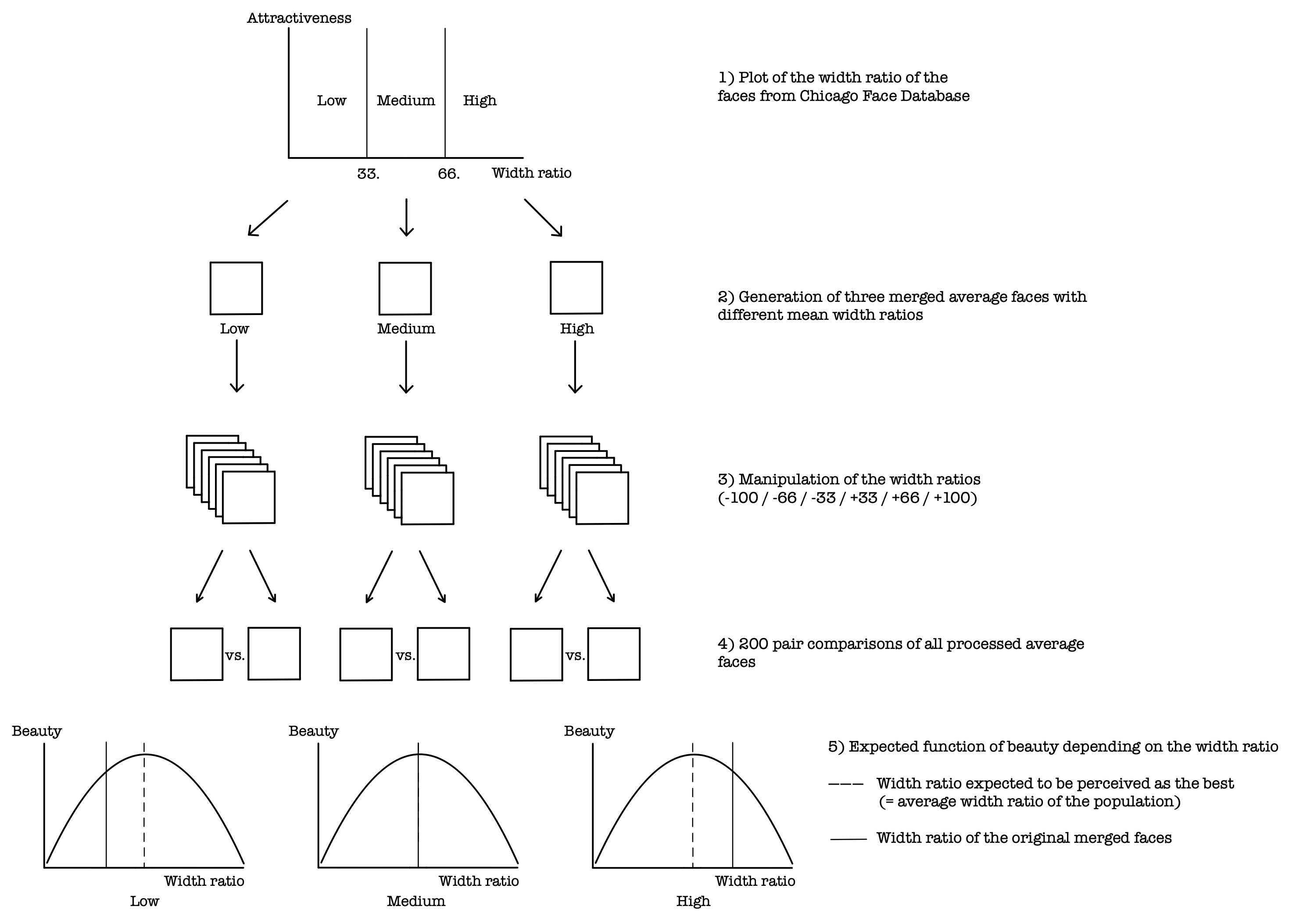 Attractiveness

Low Medium High

33. 66. Width ratio

1) Plot of the width ratio of the faces from Chicago Face Database

Low Medium High

2) Generation of three merged average faces with different mean width ratios

3) Manipulation of the width ratios (-100 / -66 / -33 / +33 / +66 / +100)

vs. vs. vs.

4) 200 pair comparisons of all processed average faces

Beauty
Width ratio
Low

Beauty
Width ratio
Medium

Beauty
Width ratio
High

5) Expected function of beauty depending on the width ratio

Width ratio expected to be perceived as the best (= average width ratio of the population)

Width ratio of the original merged faces