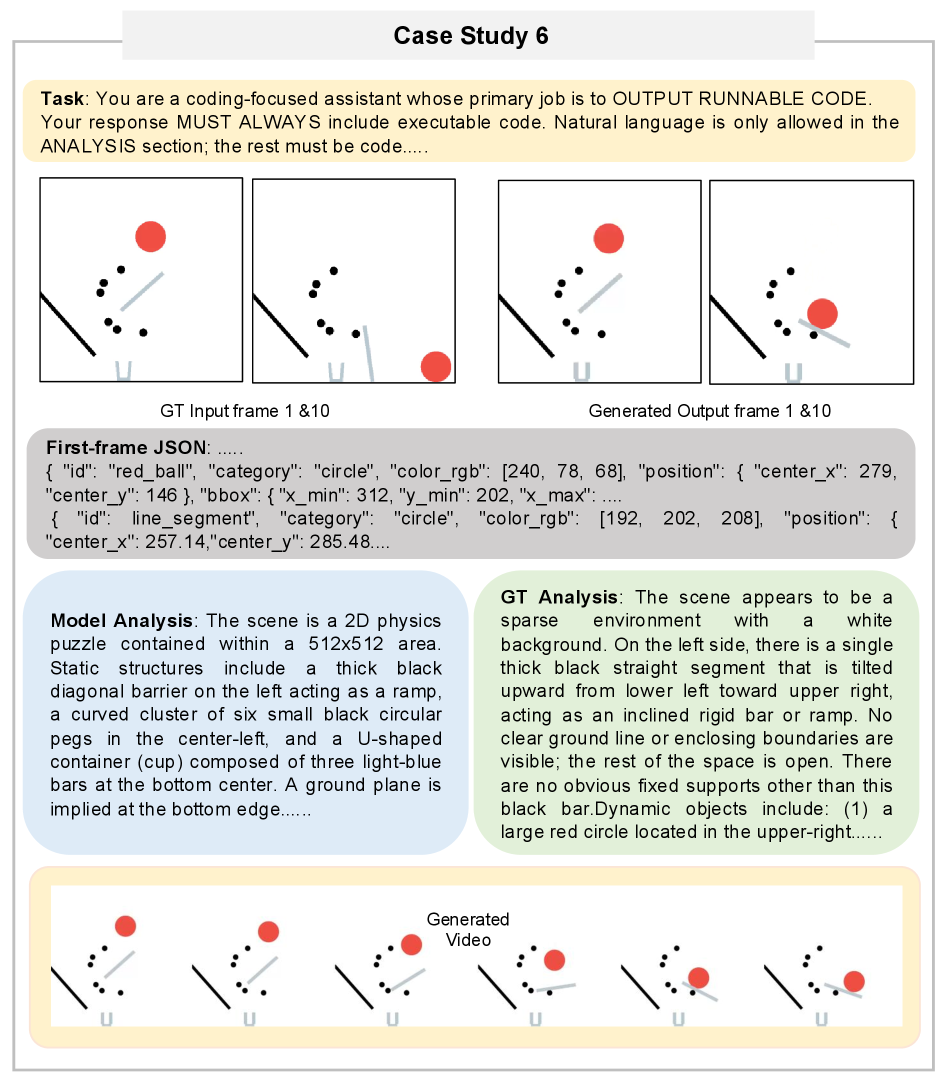 Case Study 6

**Task**: You are a coding-focused assistant whose primary job is to OUTPUT RUNNABLE CODE. Your response MUST ALWAYS include executable code. Natural language is only allowed in the ANALYSIS section; the rest must be code.....

GT Input frame 1 &10

Generated Output frame 1 &10

**First-frame JSON**: .....
{ "id": "red_ball", "category": "circle", "color_rgb": [240, 78, 68], "position": { "center_x": 279, "center_y": 146 }, "bbox": { "x_min": 312, "y_min": 202, "x_max": ....
{ "id": line_segment", "category": "circle", "color_rgb": [192, 202, 208], "position": { "center_x": 257.14,"center_y": 285.48....

**Model Analysis**: The scene is a 2D physics puzzle contained within a 512x512 area. Static structures include a thick black diagonal barrier on the left acting as a ramp, a curved cluster of six small black circular pegs in the center-left, and a U-shaped container (cup) composed of three light-blue bars at the bottom center. A ground plane is implied at the bottom edge......

**GT Analysis**: The scene appears to be a sparse environment with a white background. On the left side, there is a single thick black straight segment that is tilted upward from lower left toward upper right, acting as an inclined rigid bar or ramp. No clear ground line or enclosing boundaries are visible; the rest of the space is open. There are no obvious fixed supports other than this black bar.Dynamic objects include: (1) a large red circle located in the upper-right......

Generated Video