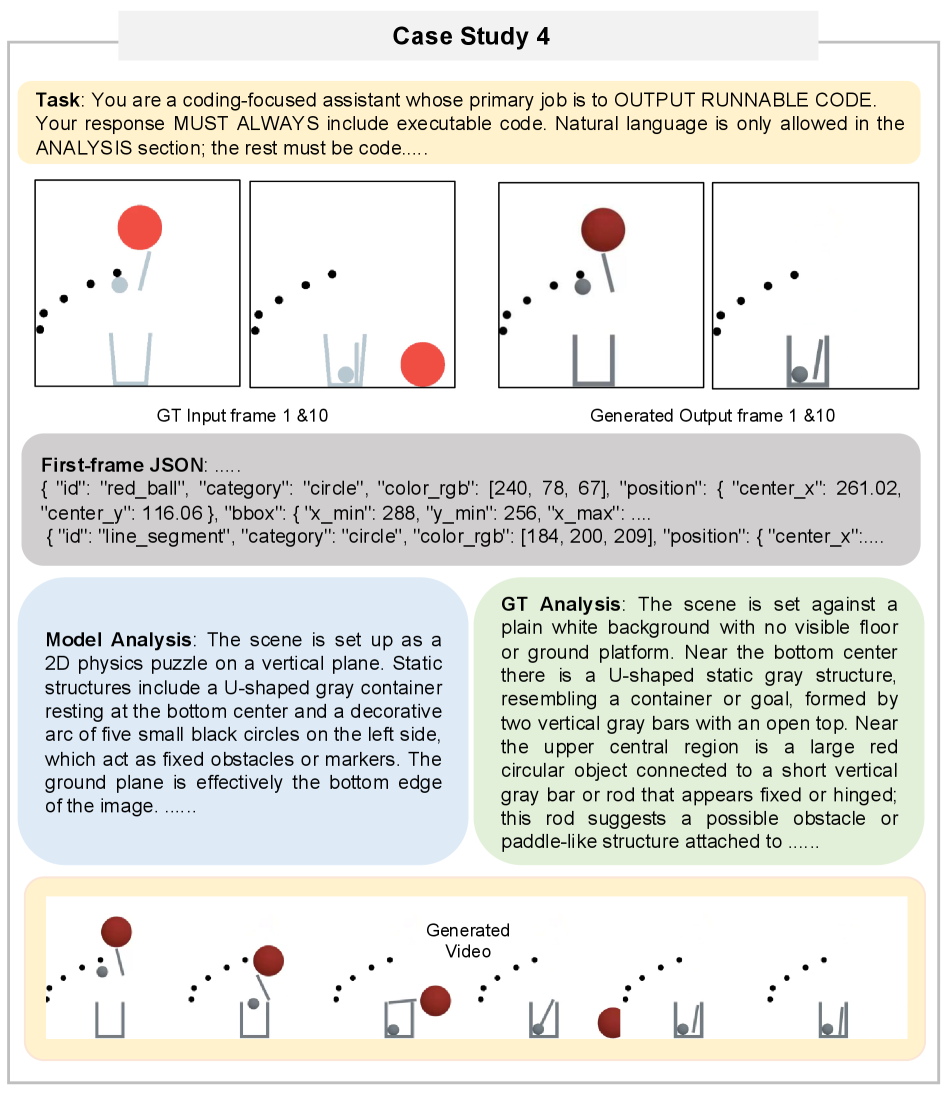 Case Study 4

**Task**: You are a coding-focused assistant whose primary job is to OUTPUT RUNNABLE CODE. Your response MUST ALWAYS include executable code. Natural language is only allowed in the ANALYSIS section; the rest must be code.....

GT Input frame 1 &10

Generated Output frame 1 &10

**First-frame JSON**: .....
{ "id": "red_ball", "category": "circle", "color_rgb": [240, 78, 67], "position": { "center_x": 261.02, "center_y": 116.06 }, "bbox": { "x_min": 288, "y_min": 256, "x_max": ....
{ "id": "line_segment", "category": "circle", "color_rgb": [184, 200, 209], "position": { "center_x":....

**Model Analysis**: The scene is set up as a 2D physics puzzle on a vertical plane. Static structures include a U-shaped gray container resting at the bottom center and a decorative arc of five small black circles on the left side, which act as fixed obstacles or markers. The ground plane is effectively the bottom edge of the image. ......

**GT Analysis**: The scene is set against a plain white background with no visible floor or ground platform. Near the bottom center there is a U-shaped static gray structure, resembling a container or goal, formed by two vertical gray bars with an open top. Near the upper central region is a large red circular object connected to a short vertical gray bar or rod that appears fixed or hinged; this rod suggests a possible obstacle or paddle-like structure attached to ......

Generated Video