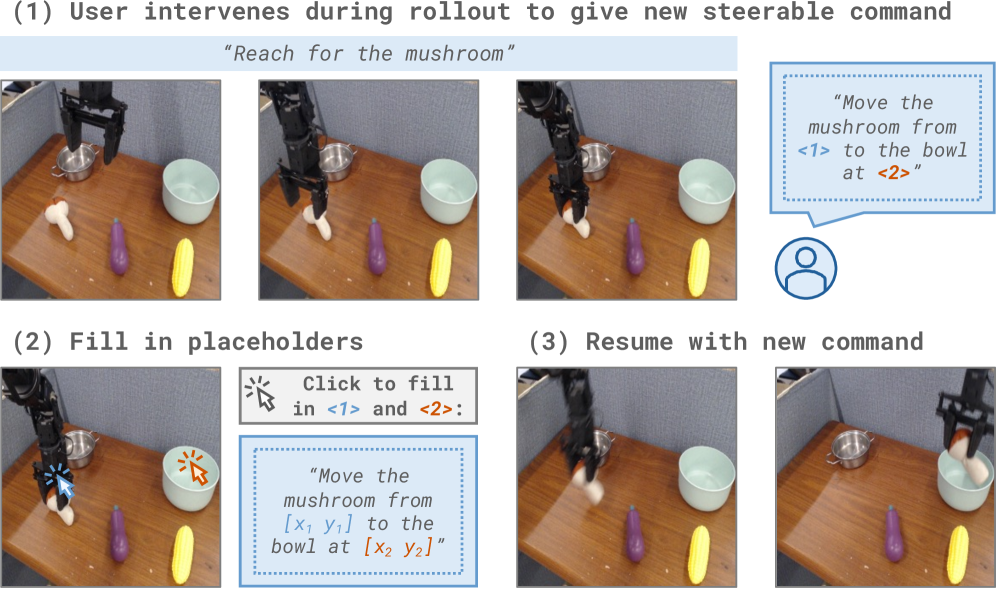 (1) User intervenes during rollout to give new steerable command

"Reach for the mushroom"

"Move the mushroom from <1> to the bowl at <2>"

(2) Fill in placeholders

Click to fill in <1> and <2>:

"Move the mushroom from $[x_1\ y_1]$ to the bowl at $[x_2\ y_2]$"

(3) Resume with new command