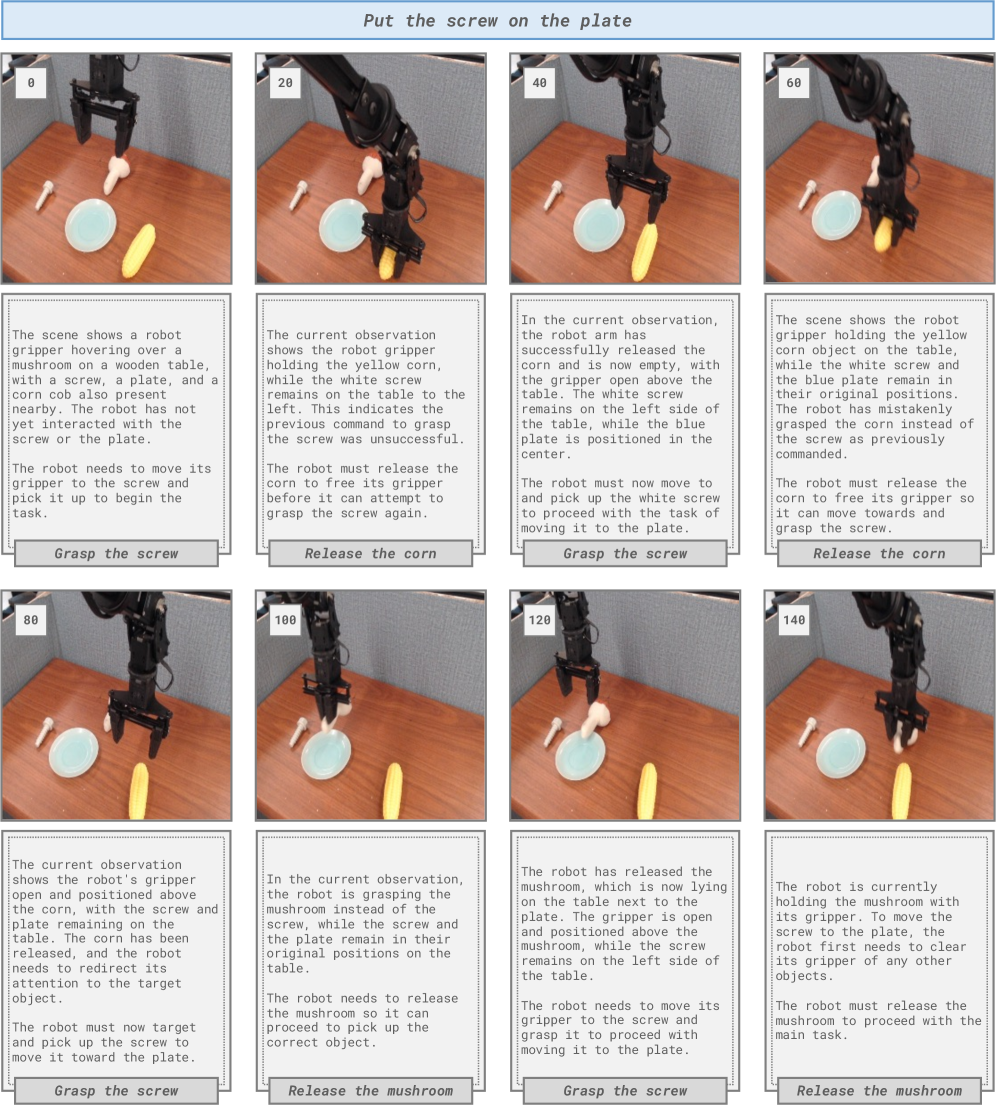 Put the screw on the plate

0

The scene shows a robot gripper hovering over a mushroom on a wooden table, with a screw, a plate, and a corn cob also present nearby. The robot has not yet interacted with the screw or the plate.

The robot needs to move its gripper to the screw and pick it up to begin the task.

Grasp the screw

20

The current observation shows the robot gripper holding the yellow corn, while the white screw remains on the table to the left. This indicates the previous command to grasp the screw was unsuccessful.

The robot must release the corn to free its gripper before it can attempt to grasp the screw again.

Release the corn

40

In the current observation, the robot arm has successfully released the corn and is now empty, with the gripper open above the table. The white screw remains on the left side of the table, while the blue plate is positioned in the center.

The robot must now move to and pick up the white screw to proceed with the task of moving it to the plate.

Grasp the screw

60

The scene shows the robot gripper holding the yellow corn object on the table, while the white screw and the blue plate remain in their original positions. The robot has mistakenly grasped the corn instead of the screw as previously commanded.

The robot must release the corn to free its gripper so it can move towards and grasp the screw.

Release the corn

80

The current observation shows the robot's gripper open and positioned above the corn, with the screw and plate remaining on the table. The corn has been released, and the robot needs to redirect its attention to the target object.

The robot must now target and pick up the screw to move it toward the plate.

Grasp the screw

100

In the current observation, the robot is grasping the mushroom instead of the screw, while the screw and the plate remain in their original positions on the table.

The robot needs to release the mushroom so it can proceed to pick up the correct object.

Release the mushroom

120

The robot has released the mushroom, which is now lying on the table next to the plate. The gripper is open and positioned above the mushroom, while the screw remains on the left side of the table.

The robot needs to move its gripper to the screw and grasp it to proceed with moving it to the plate.

Grasp the screw

140

The robot is currently holding the mushroom with its gripper. To move the screw to the plate, the robot first needs to clear its gripper of any other objects.

The robot must release the mushroom to proceed with the main task.

Release the mushroom