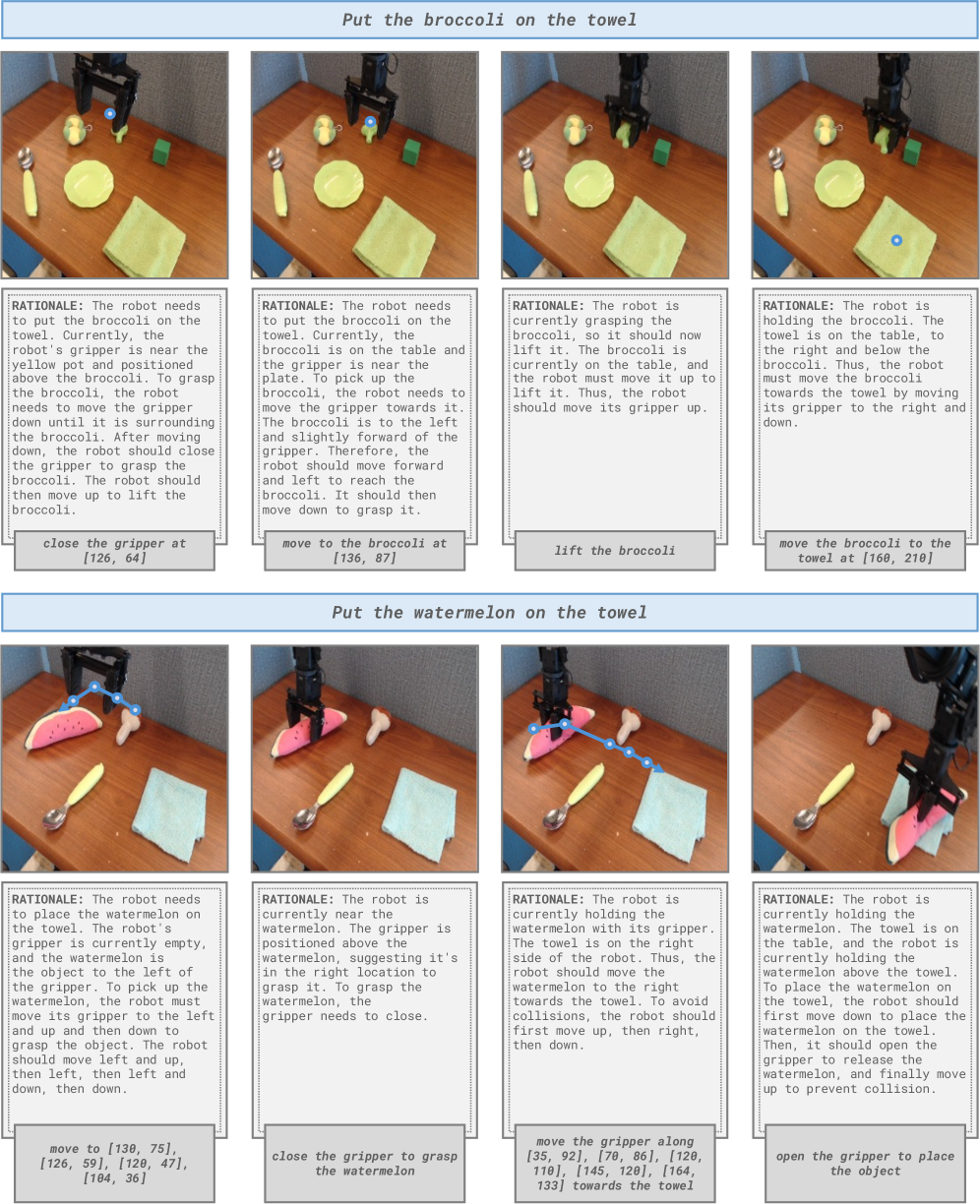 Put the broccoli on the towel

RATIONALE: The robot needs to put the broccoli on the towel. Currently, the robot's gripper is near the yellow pot and positioned above the broccoli. To grasp the broccoli, the robot needs to move the gripper down until it is surrounding the broccoli. After moving down, the robot should close the gripper to grasp the broccoli. The robot should then move up to lift the broccoli.

close the gripper at [126, 64]

RATIONALE: The robot needs to put the broccoli on the towel. Currently, the broccoli is on the table and the gripper is near the plate. To pick up the broccoli, the robot needs to move the gripper towards it. The broccoli is to the left and slightly forward of the gripper. Therefore, the robot should move forward and left to reach the broccoli. It should then move down to grasp it.

move to the broccoli at [136, 87]

RATIONALE: The robot is currently grasping the broccoli, so it should now lift it. The broccoli is currently on the table, and the robot must move it up to lift it. Thus, the robot should move its gripper up.

lift the broccoli

RATIONALE: The robot is holding the broccoli. The towel is on the table, to the right and below the broccoli. Thus, the robot must move the broccoli towards the towel by moving its gripper to the right and down.

move the broccoli to the towel at [160, 210]

Put the watermelon on the towel

RATIONALE: The robot needs to place the watermelon on the towel. The robot's gripper is currently empty, and the watermelon is the object to the left of the gripper. To pick up the watermelon, the robot must move its gripper to the left and up and then down to grasp the object. The robot should move left and up, then left, then left and down, then down.

move to [130, 75], [126, 59], [120, 47], [104, 36]

RATIONALE: The robot is currently near the watermelon. The gripper is positioned above the watermelon, suggesting it's in the right location to grasp it. To grasp the watermelon, the gripper needs to close.

close the gripper to grasp the watermelon

RATIONALE: The robot is currently holding the watermelon with its gripper. The towel is on the right side of the robot. Thus, the robot should move the watermelon to the right towards the towel. To avoid collisions, the robot should first move up, then right, then down.

move the gripper along [35, 92], [70, 86], [120, 110], [145, 120], [164, 133] towards the towel

RATIONALE: The robot is currently holding the watermelon. The towel is on the table, and the robot is currently holding the watermelon above the towel. To place the watermelon on the towel, the robot should first move down to place the watermelon on the towel. Then, it should open the gripper to release the watermelon, and finally move up to prevent collision.

open the gripper to place the object