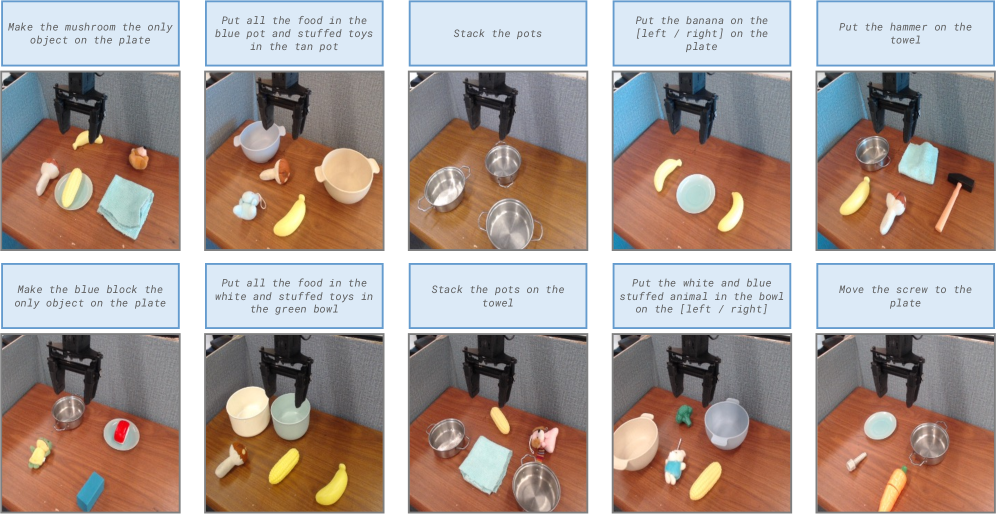 Make the mushroom the only object on the plate

Put all the food in the blue pot and stuffed toys in the tan pot

Stack the pots

Put the banana on the [left / right] on the plate

Put the hammer on the towel

Make the blue block the only object on the plate

Put all the food in the white and stuffed toys in the green bowl

Stack the pots on the towel

Put the white and blue stuffed animal in the bowl on the [left / right]

Move the screw to the plate