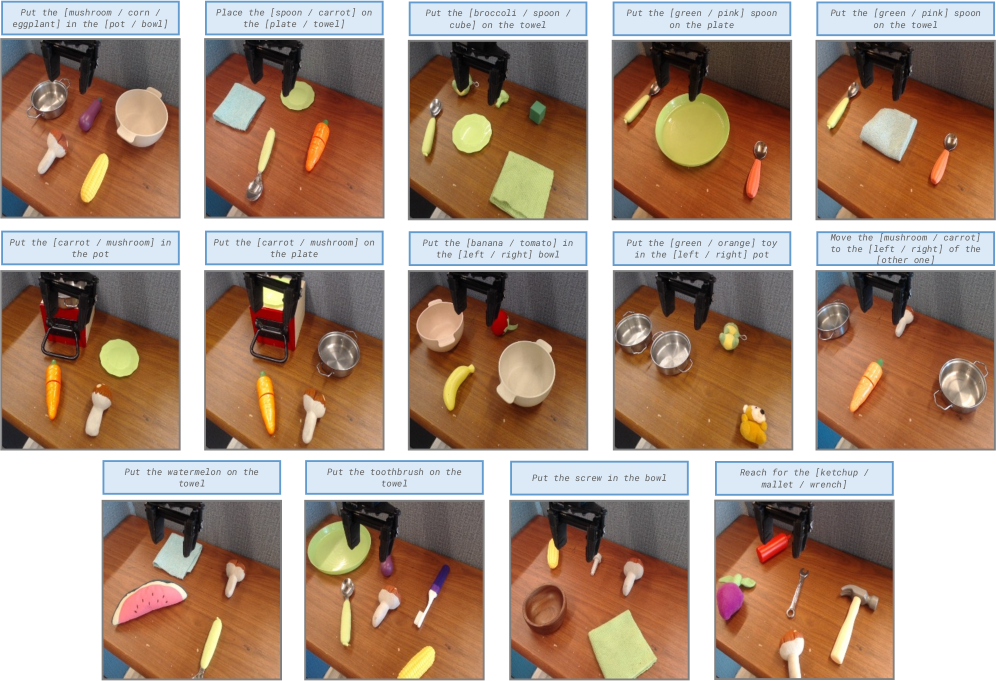 Put the [mushroom / corn / eggplant] in the [pot / bowl]

Place the [spoon / carrot] on the [plate / towel]

Put the [broccoli / spoon / cube] on the towel

Put the [green / pink] spoon on the plate

Put the [green / pink] spoon on the towel

Put the [carrot / mushroom] in the pot

Put the [carrot / mushroom] on the plate

Put the [banana / tomato] in the [left / right] bowl

Put the [green / orange] toy in the [left / right] pot

Move the [mushroom / carrot] to the [left / right] of the [other one]

Put the watermelon on the towel

Put the toothbrush on the towel

Put the screw in the bowl

Reach for the [ketchup / mallet / wrench]