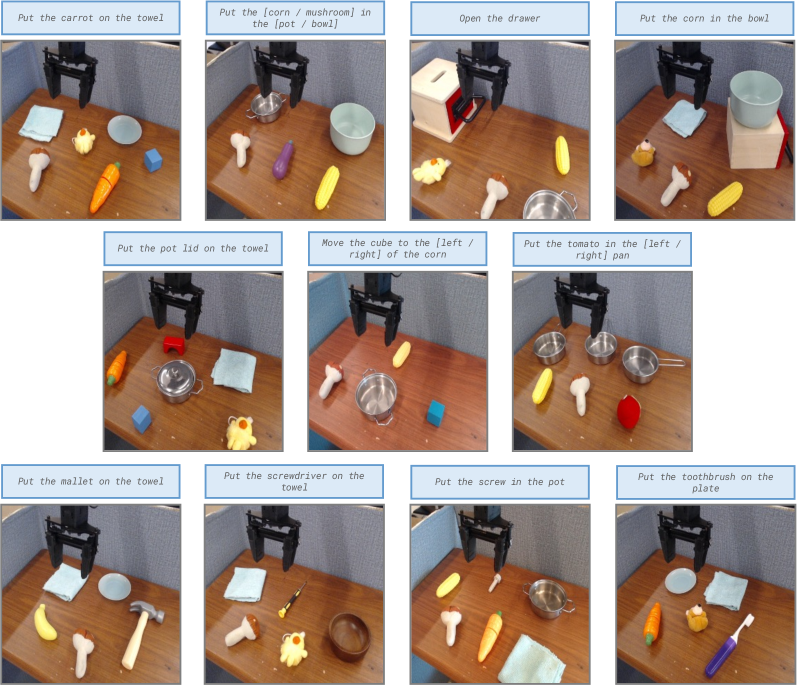 Put the carrot on the towel

Put the [corn / mushroom] in the [pot / bowl]

Open the drawer

Put the corn in the bowl

Put the pot lid on the towel

Move the cube to the [left / right] of the corn

Put the tomato in the [left / right] pan

Put the mallet on the towel

Put the screwdriver on the towel

Put the screw in the pot

Put the toothbrush on the plate