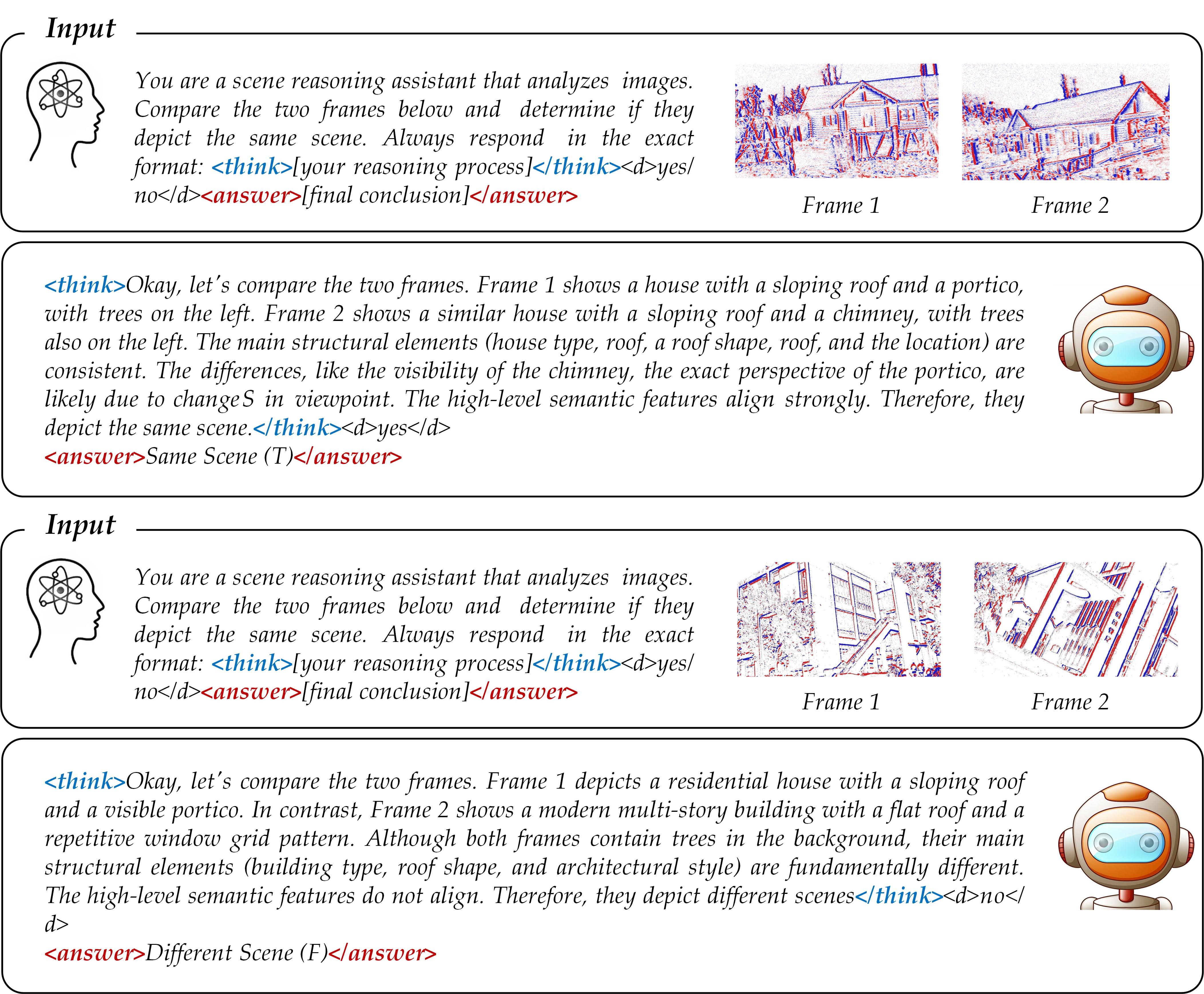 Input

You are a scene reasoning assistant that analyzes images. Compare the two frames below and determine if they depict the same scene. Always respond in the exact format: <think>[your reasoning process]</think><d>yes/no</d><answer>[final conclusion]</answer>

Frame 1

Frame 2

<think>Okay, let's compare the two frames. Frame 1 shows a house with a sloping roof and a portico, with trees on the left. Frame 2 shows a similar house with a sloping roof and a chimney, with trees also on the left. The main structural elements (house type, roof, a roof shape, roof, and the location) are consistent. The differences, like the visibility of the chimney, the exact perspective of the portico, are likely due to changeS in viewpoint. The high-level semantic features align strongly. Therefore, they depict the same scene.</think><d>yes</d>
<answer>Same Scene (T)</answer>

Input

You are a scene reasoning assistant that analyzes images. Compare the two frames below and determine if they depict the same scene. Always respond in the exact format: <think>[your reasoning process]</think><d>yes/no</d><answer>[final conclusion]</answer>

Frame 1

Frame 2

<think>Okay, let's compare the two frames. Frame 1 depicts a residential house with a sloping roof and a visible portico. In contrast, Frame 2 shows a modern multi-story building with a flat roof and a repetitive window grid pattern. Although both frames contain trees in the background, their main structural elements (building type, roof shape, and architectural style) are fundamentally different. The high-level semantic features do not align. Therefore, they depict different scenes</think><d>no</d>
<answer>Different Scene (F)</answer>